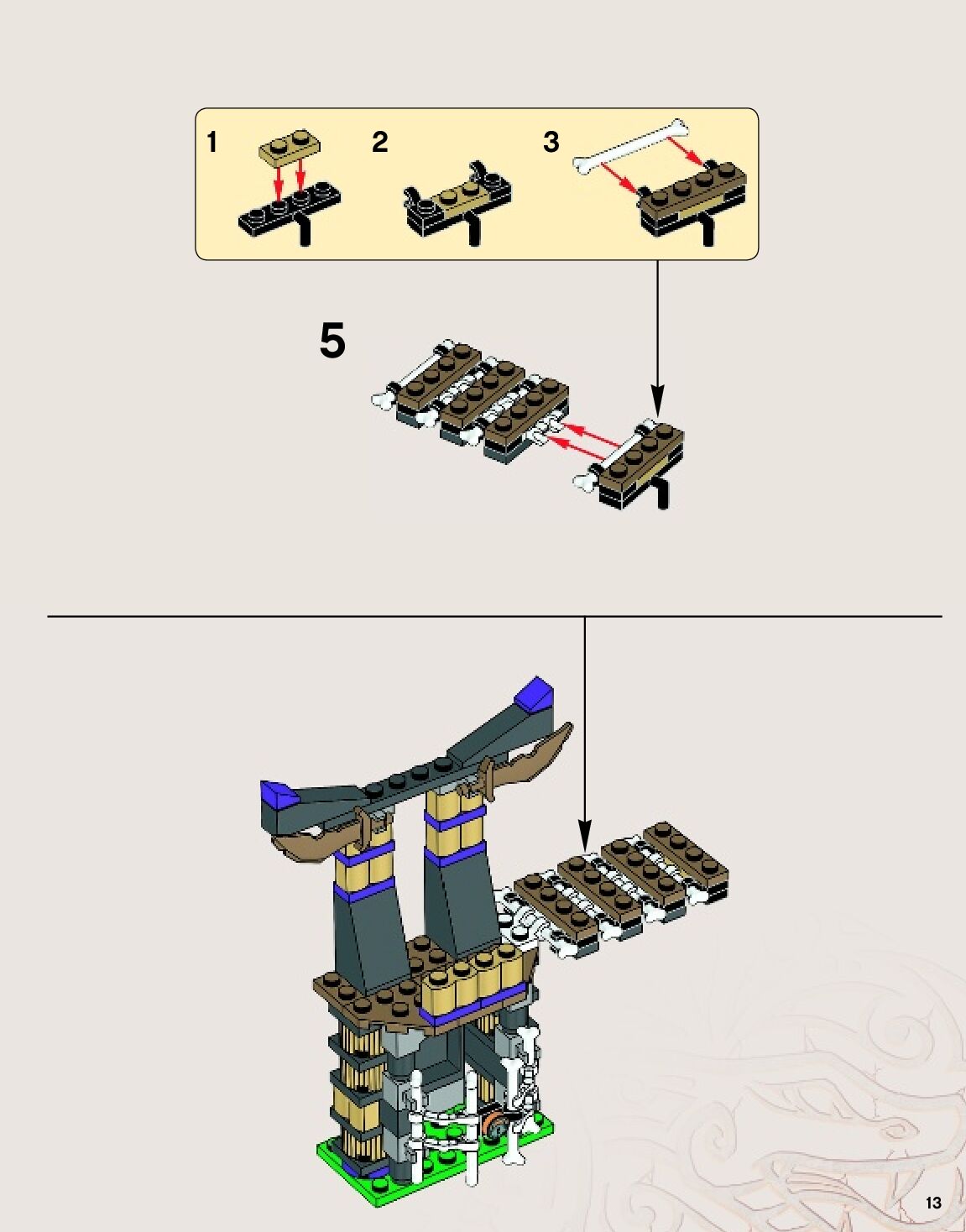 1
2
3
5
13