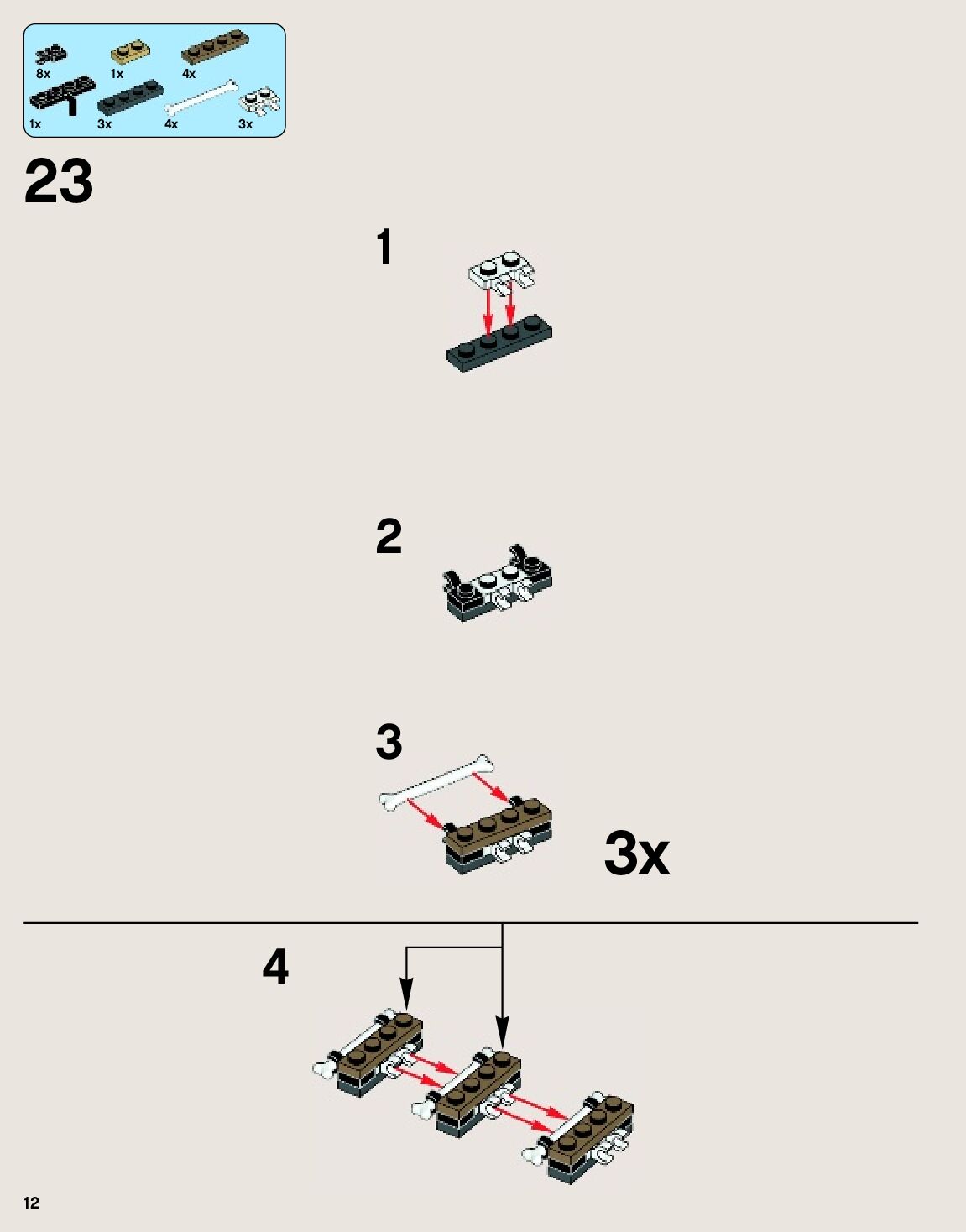 8x
1x
4x
1x
3x
4x
3x

23

1

2

3

3x

4

12