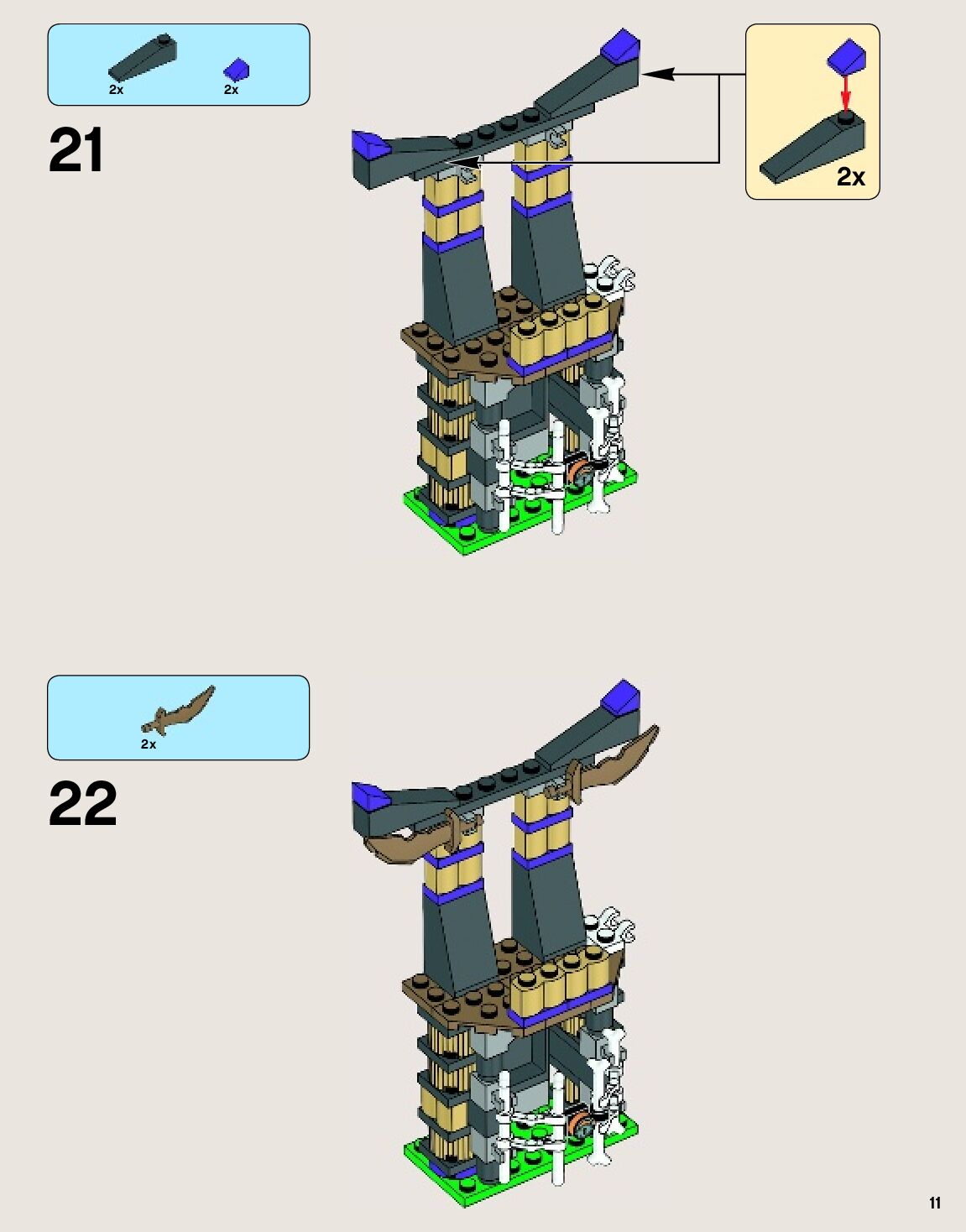 2x 2x

21

2x

2x

22

11