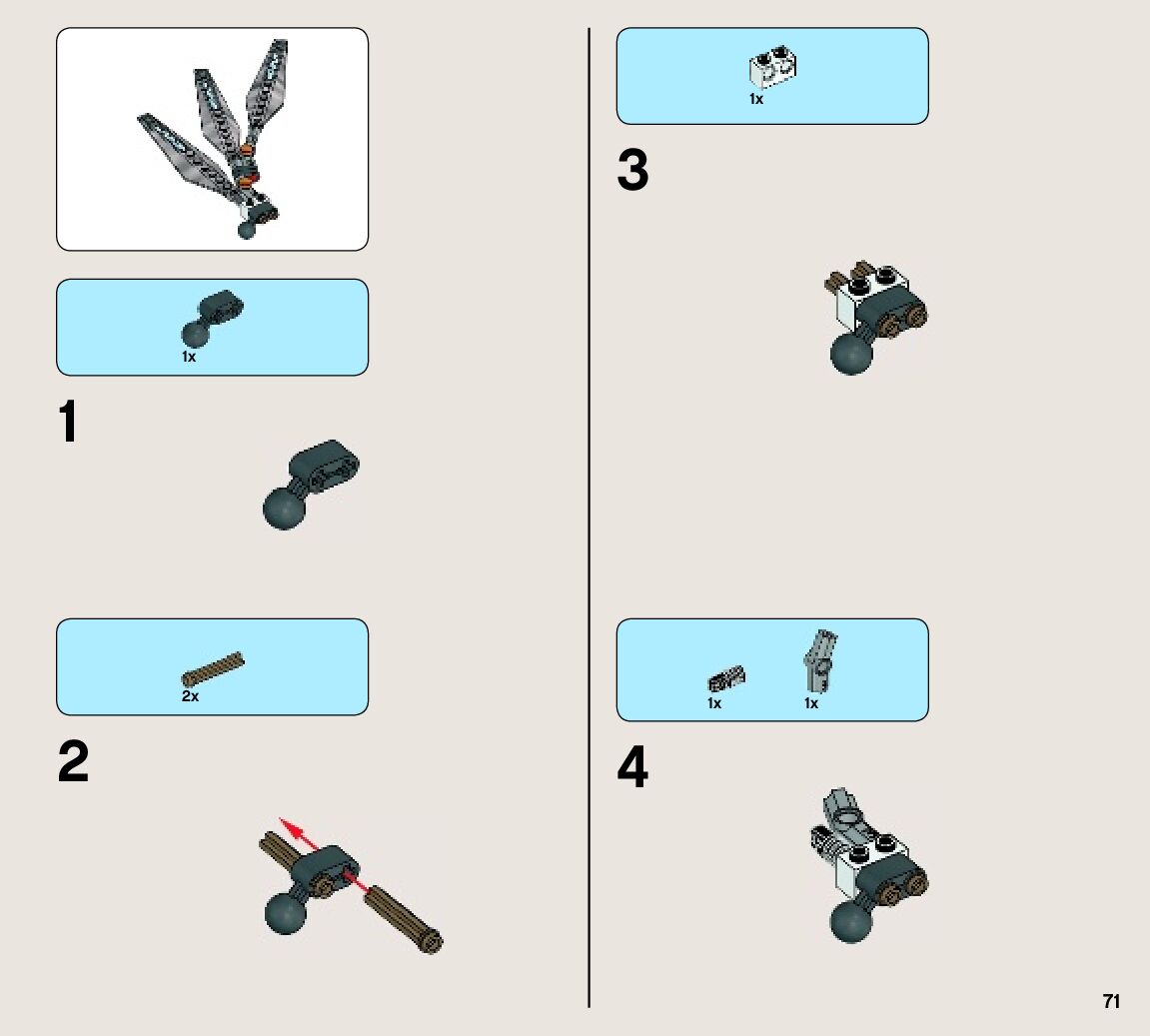 1x

1

2x

2

1x

3

1x 1x

4

71