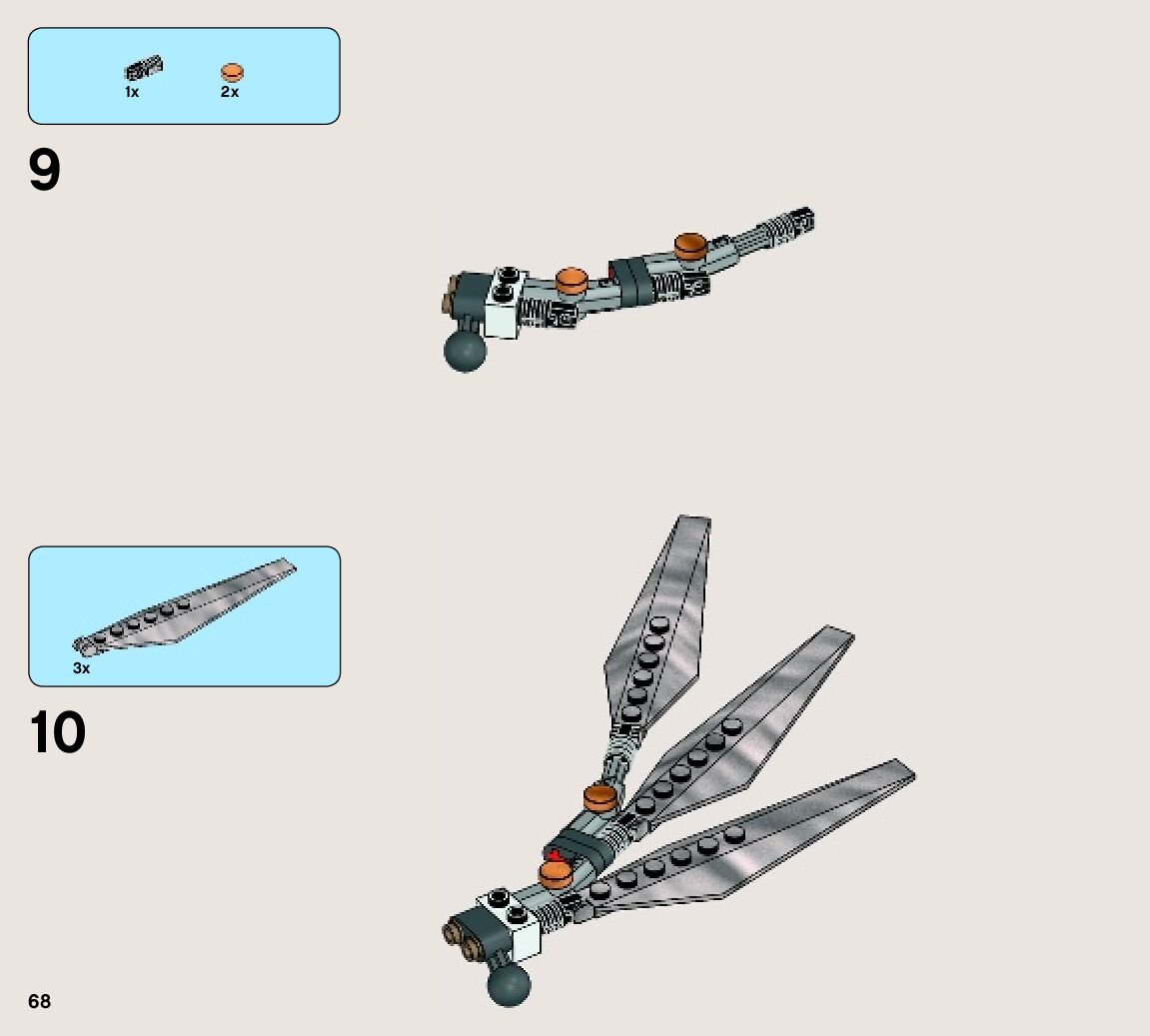 1x 2x

9

3x

10

68