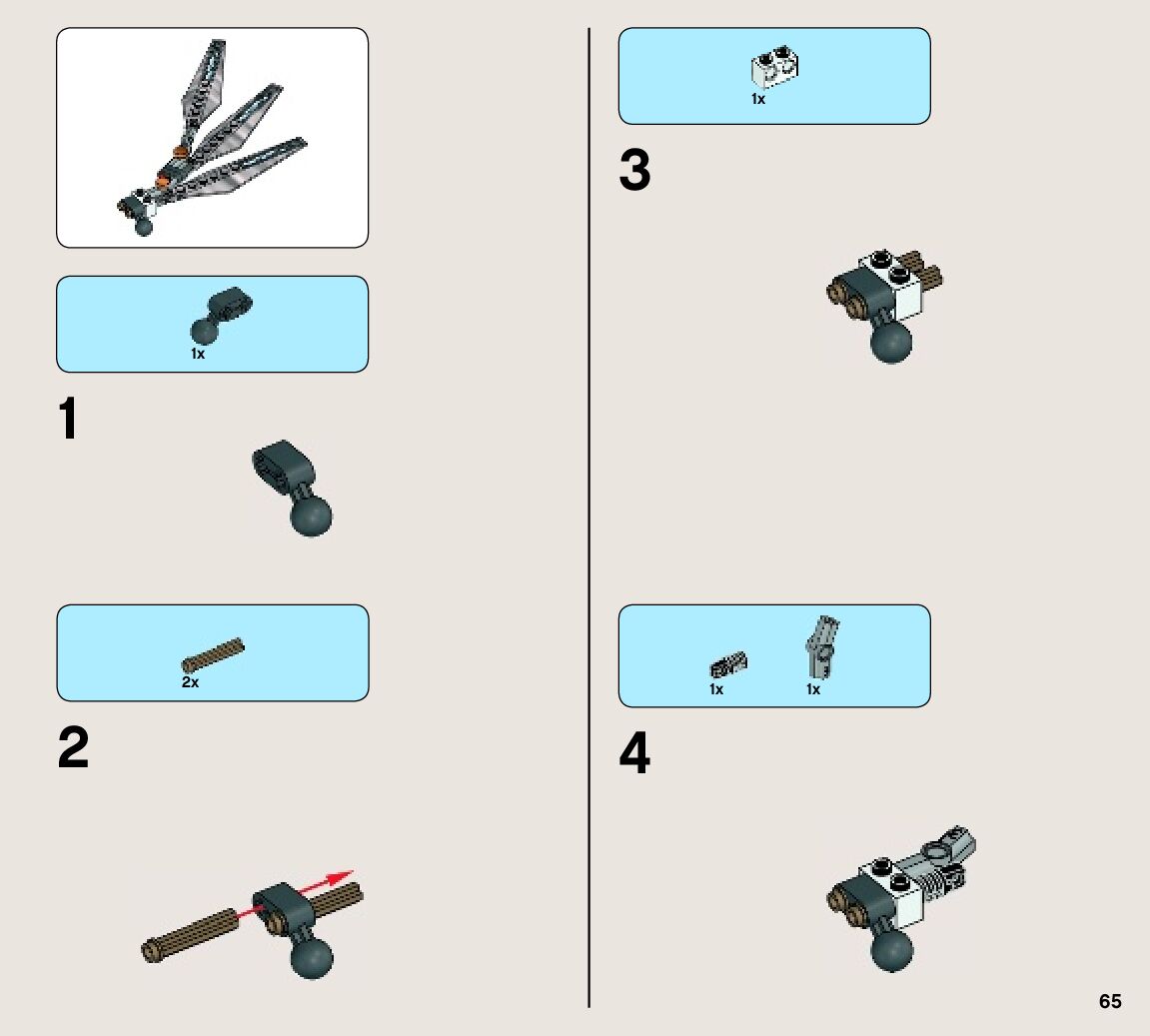 1x

1

2x

2

1x

3

1x

1x

4

65