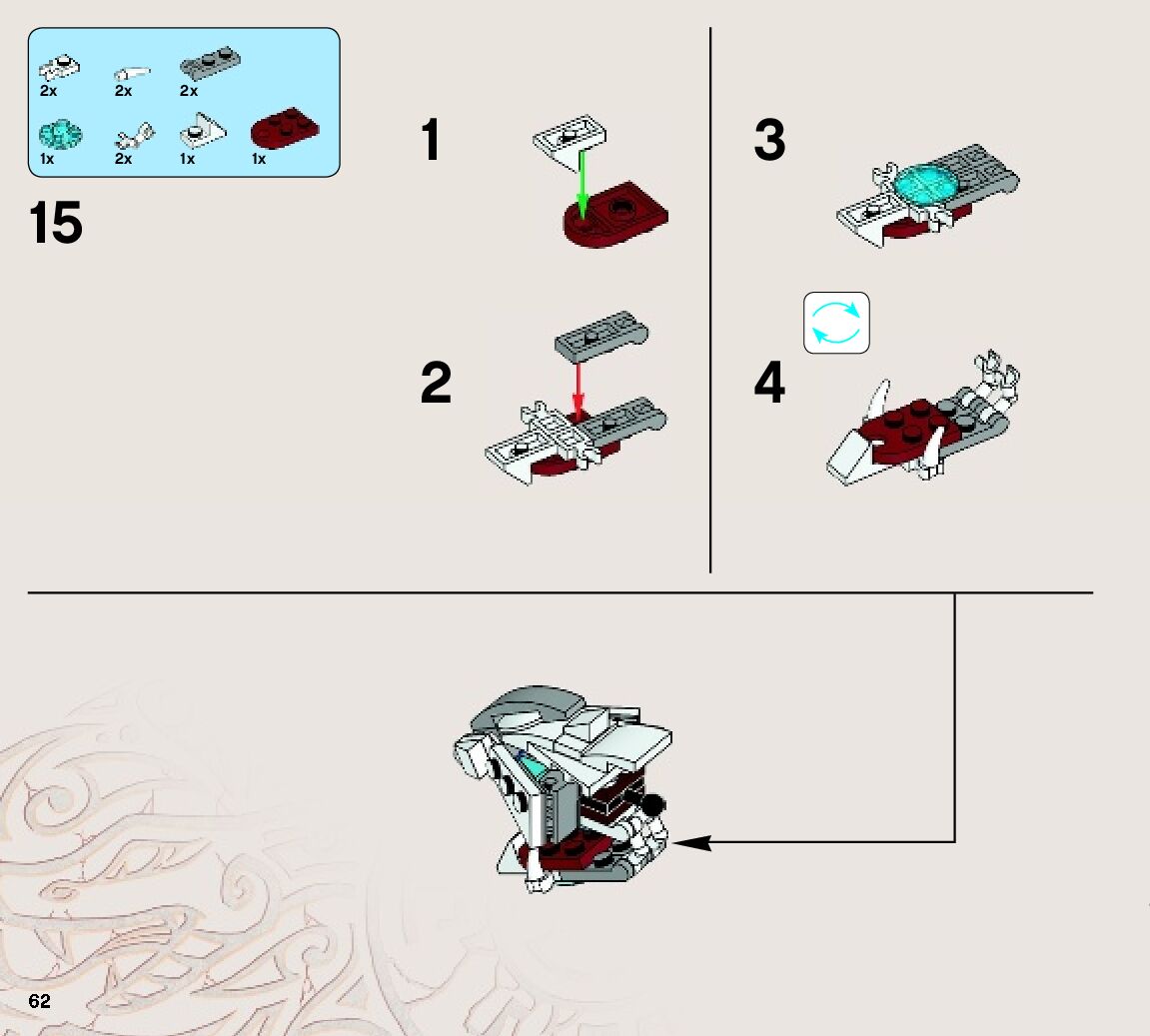 2x 2x 2x
1x 2x 1x 1x

15

1

2

3

4

62