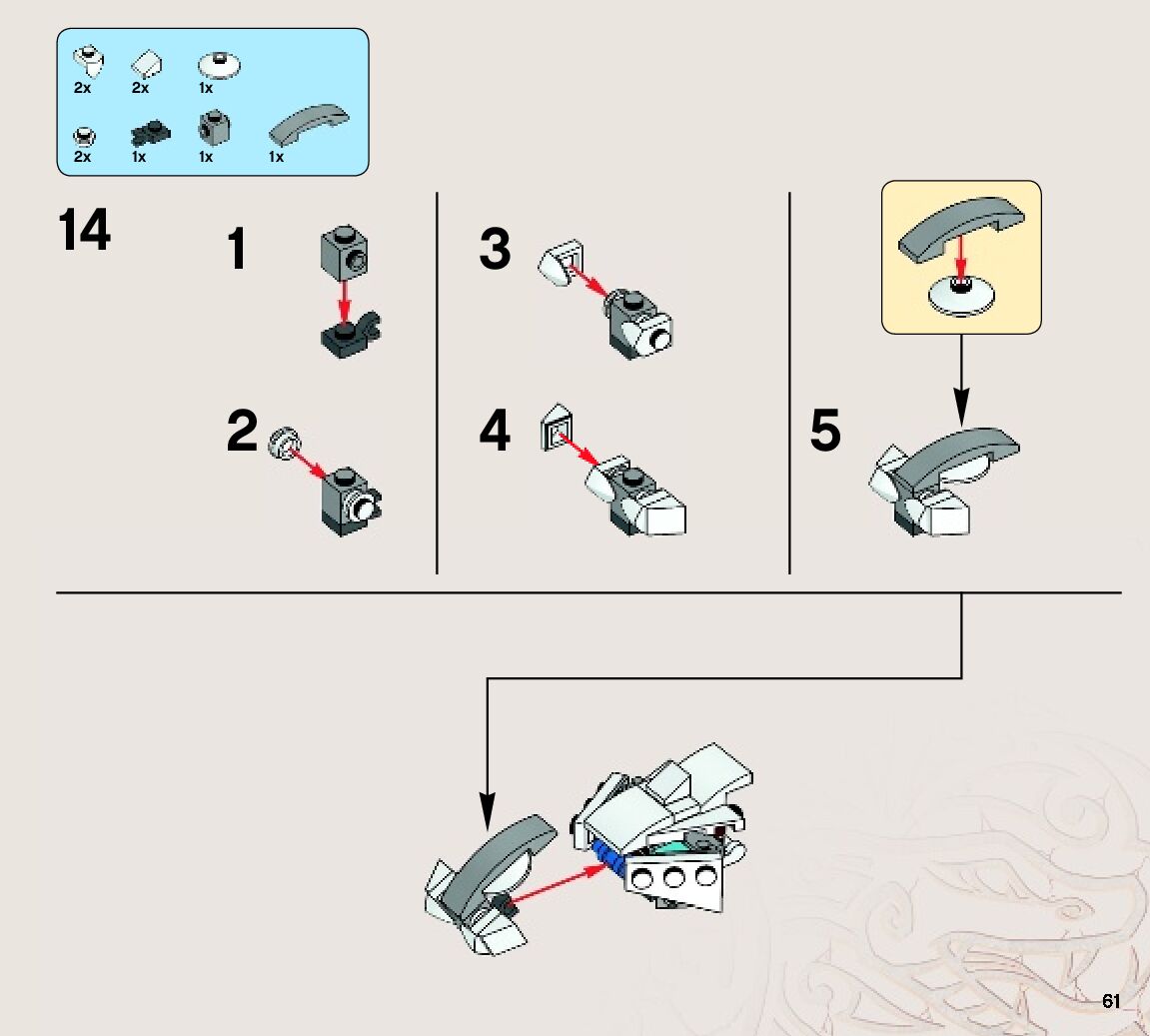 2x 2x 1x
2x 1x 1x 1x

14

1

2

3

4

5

61