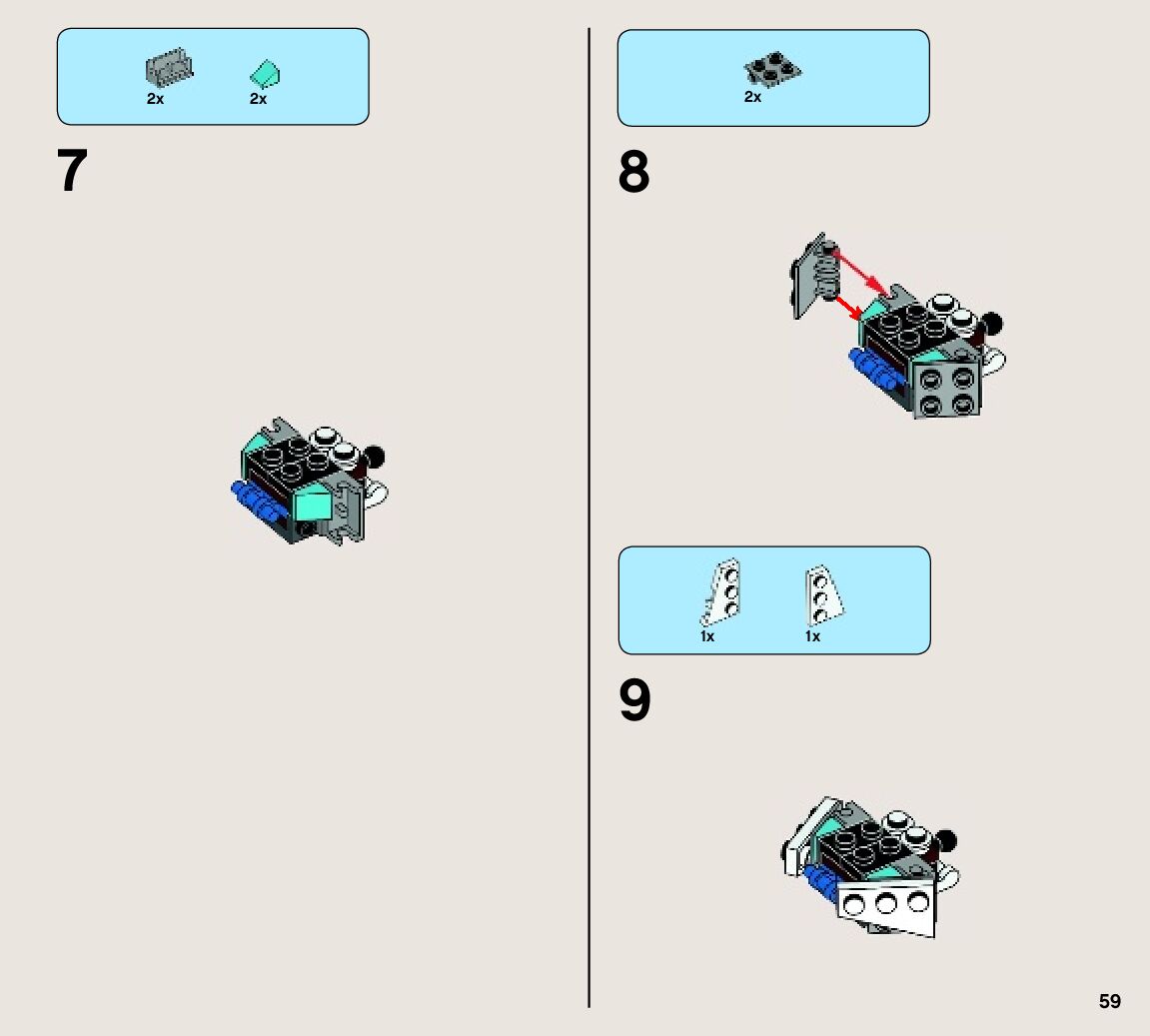 2x 2x

7

2x

8

1x 1x

9

59