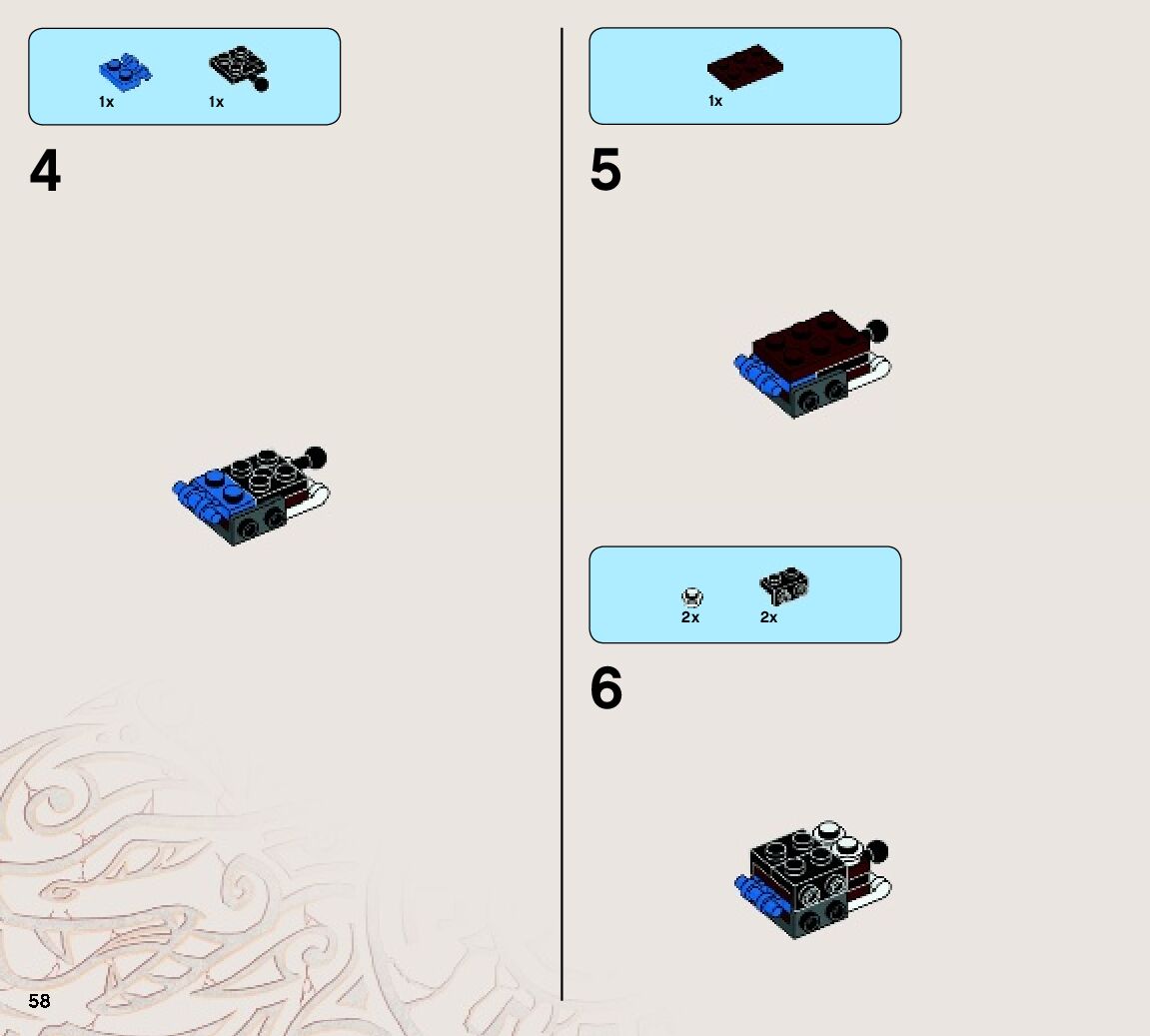 1x 1x

4

1x

5

2x 2x

6

58