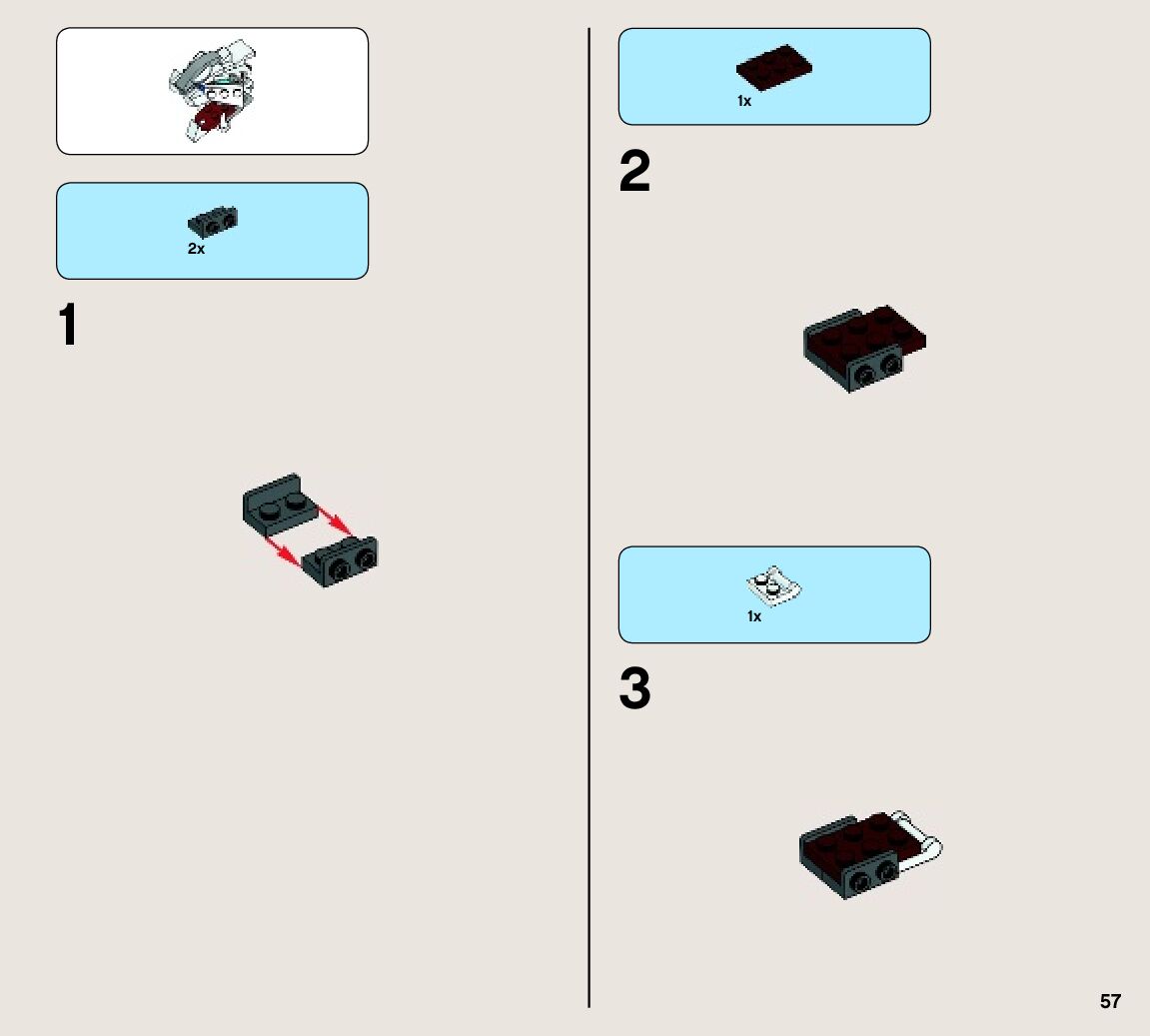 2x

1

1x

2

1x

3

57