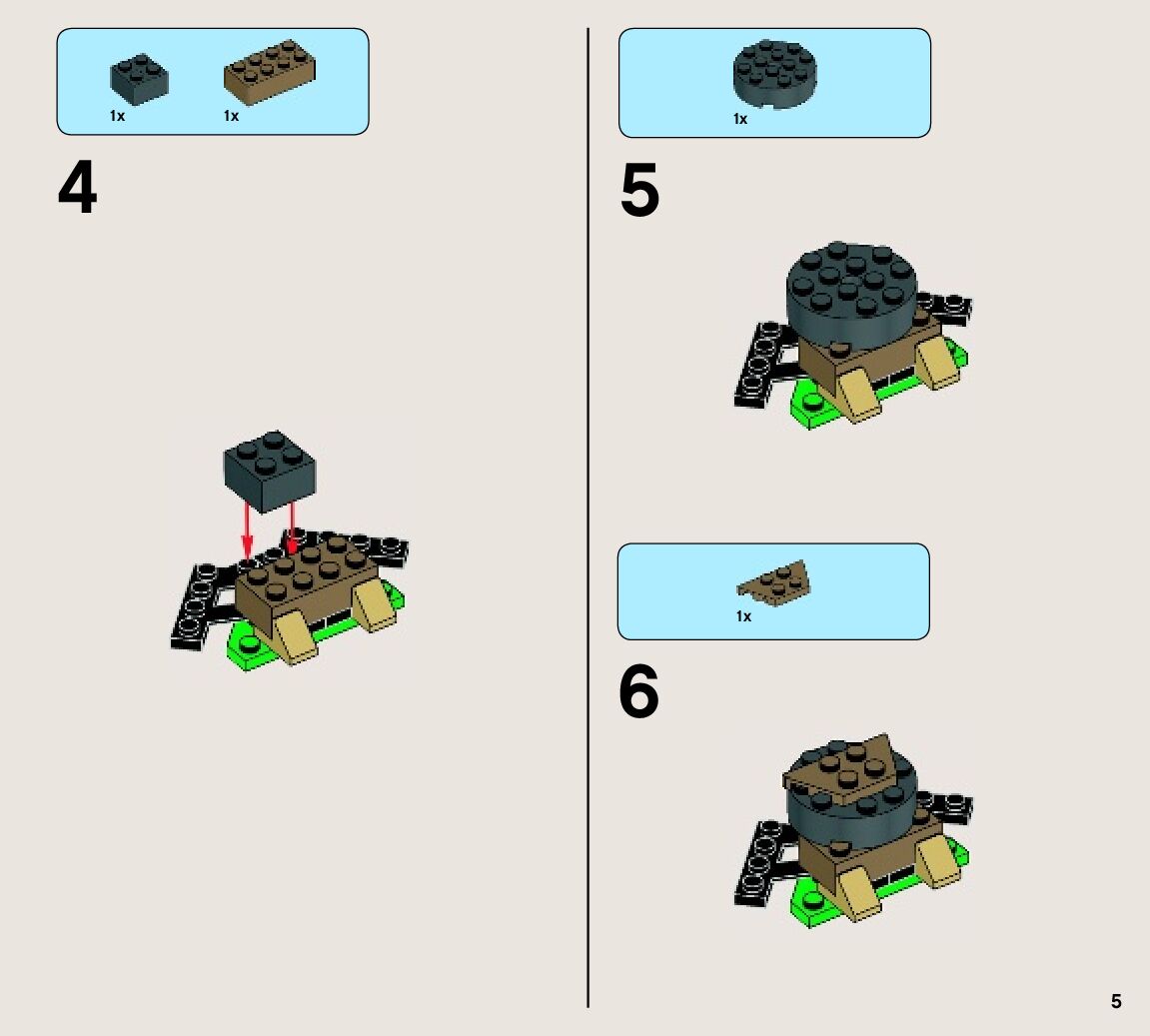 1x 1x

4

1x

5

1x

6

5