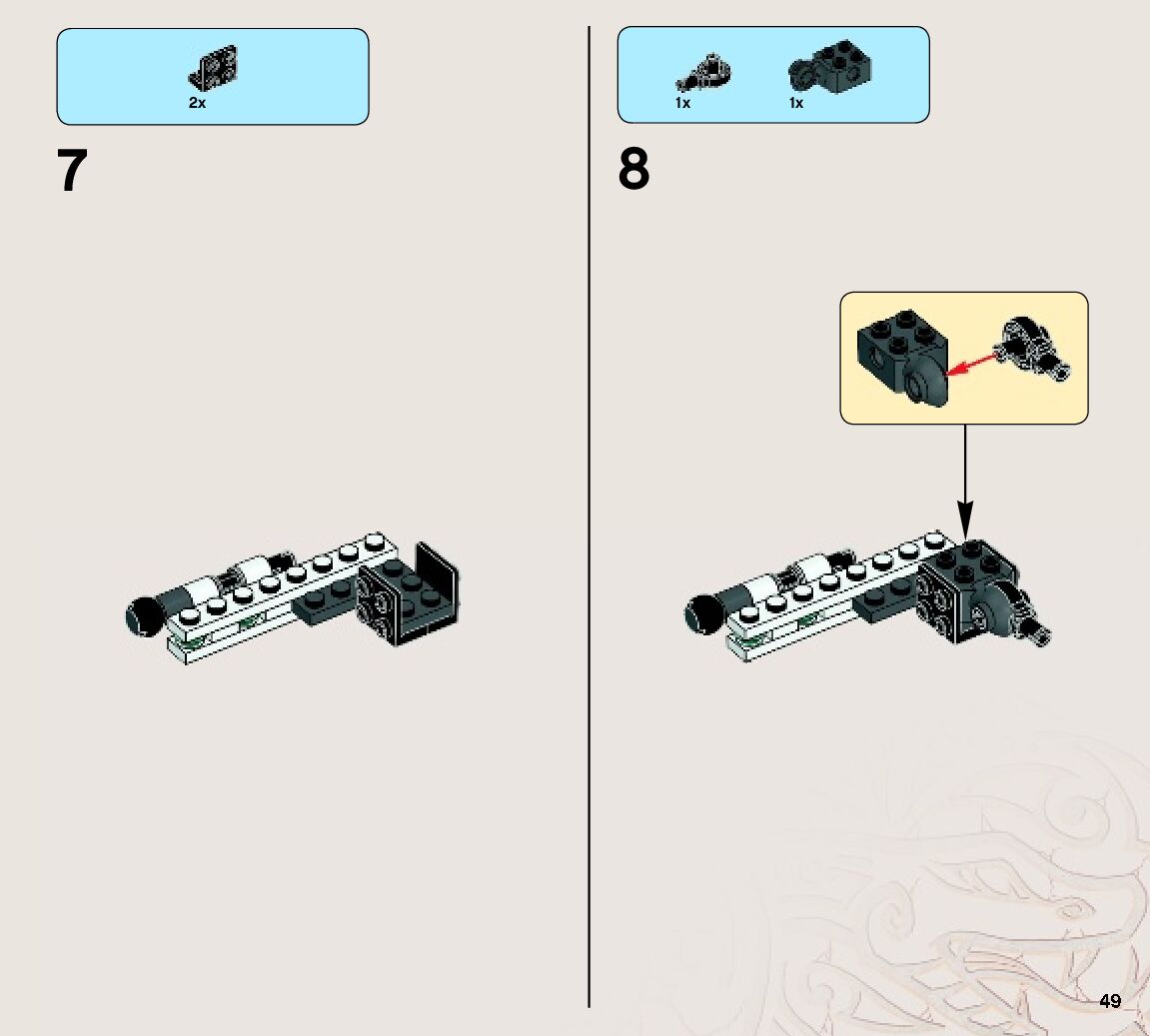 2x

7

1x 1x

8

49