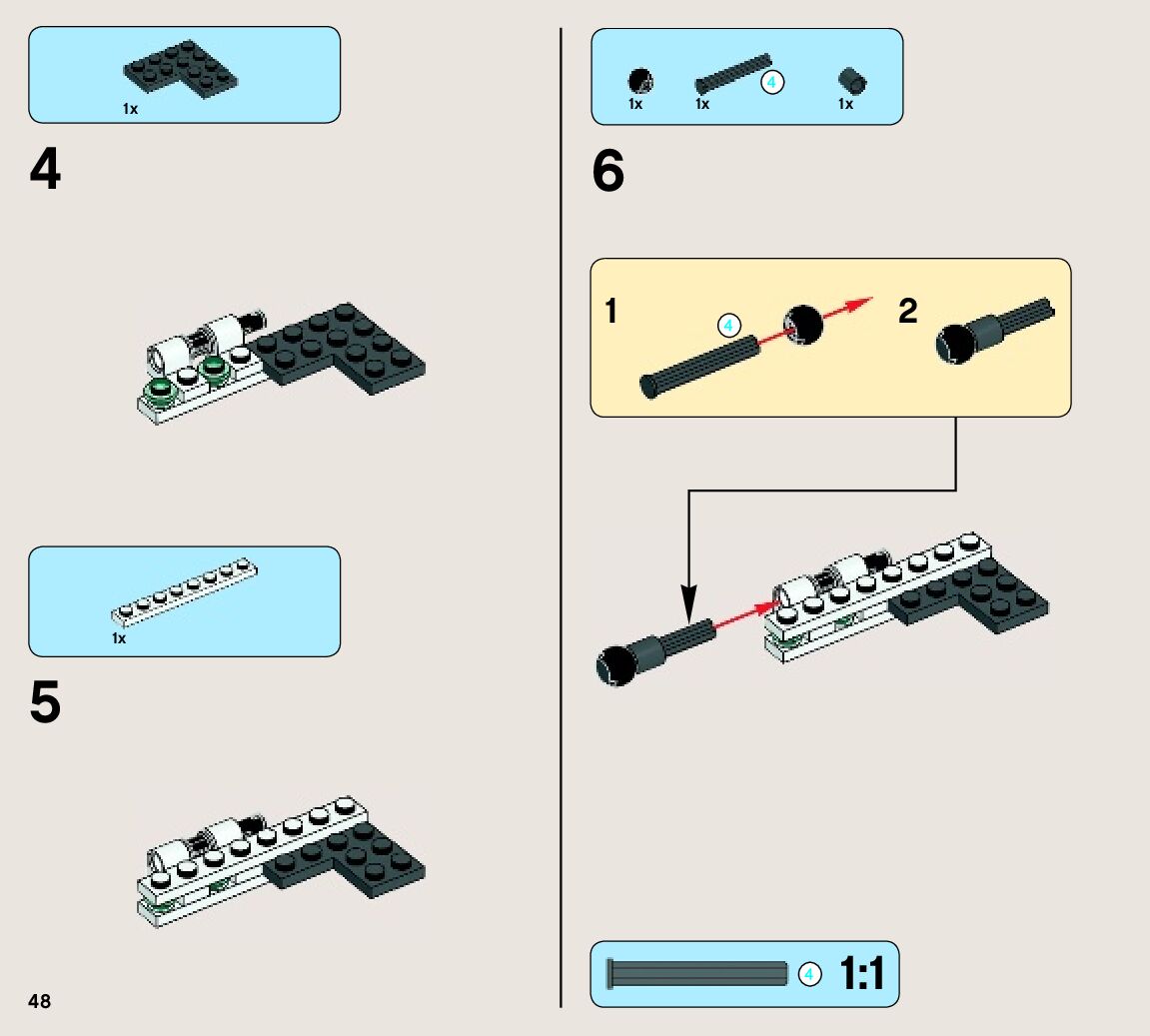 1x

4

1x

5

48

1x 1x 4 1x

6

1 4 2

4 1:1