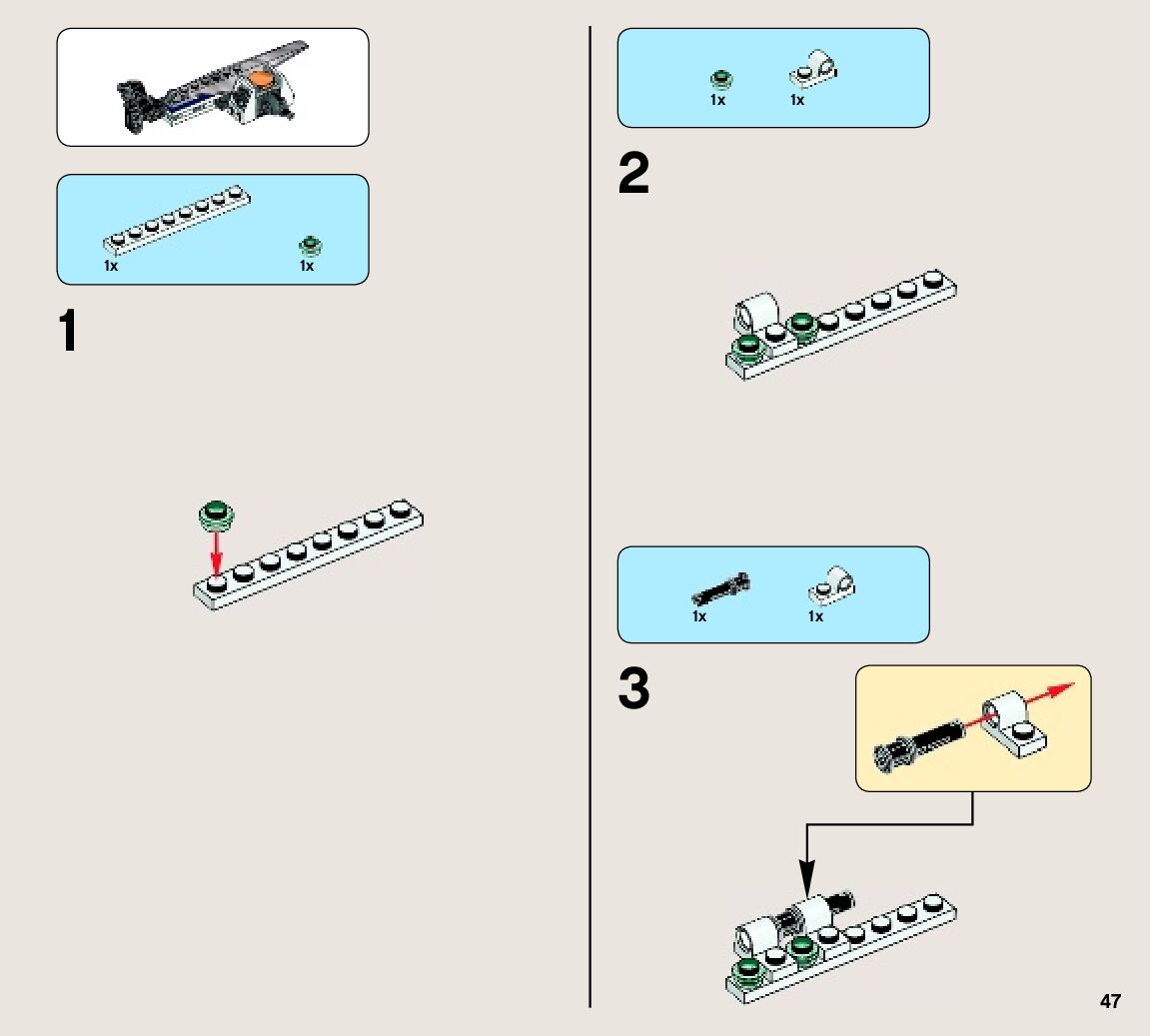 1x 1x

1

1x 1x

2

1x 1x

3

47