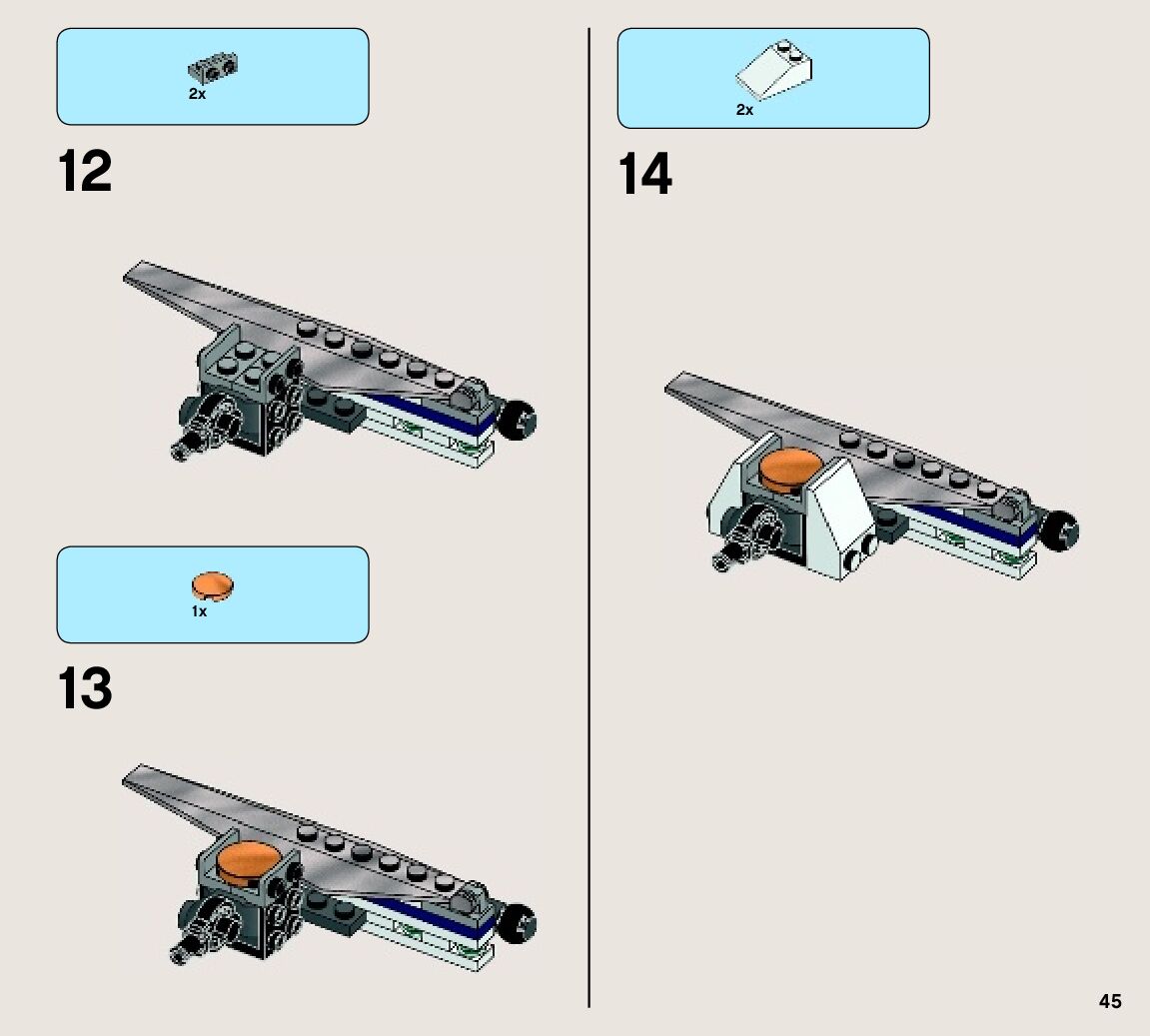 2x

12

1x

13

2x

14

45