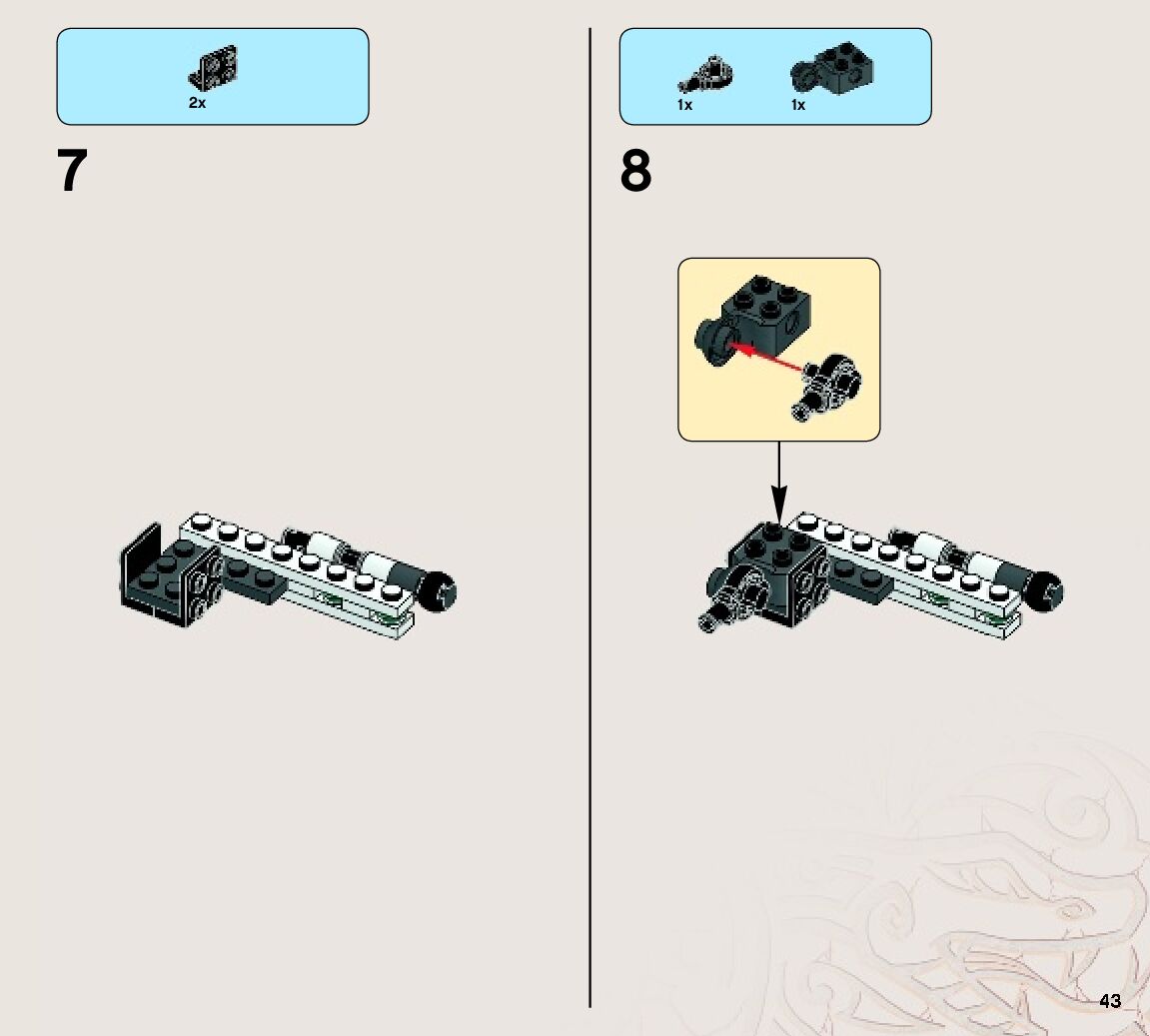 2x

7

1x 1x

8

43