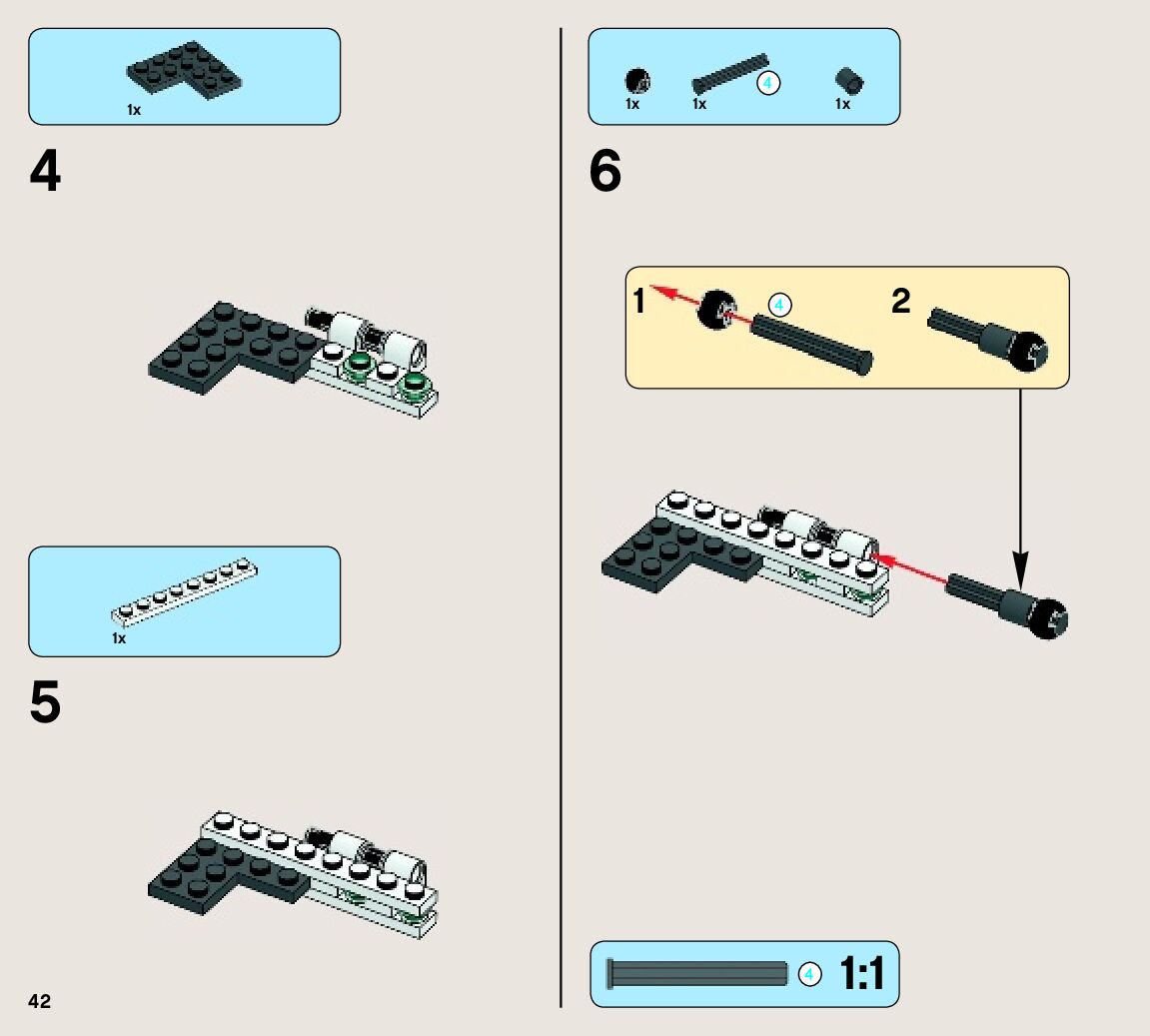 1x

4

1x

5

42

1x 1x 4 1x

6

1 4 2

4 1:1