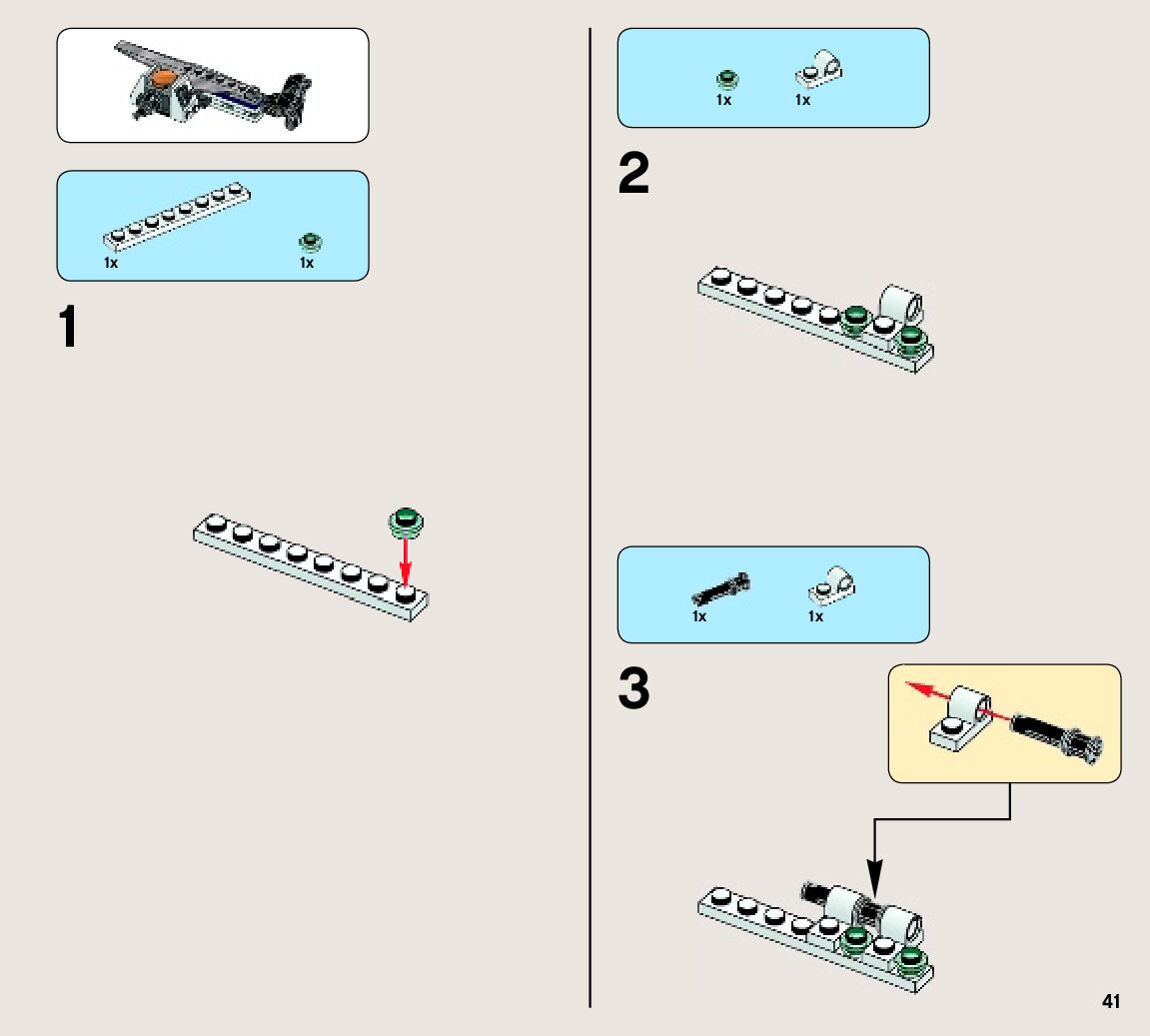 1x

1x

1

1x

1x

2

1x

1x

3

41