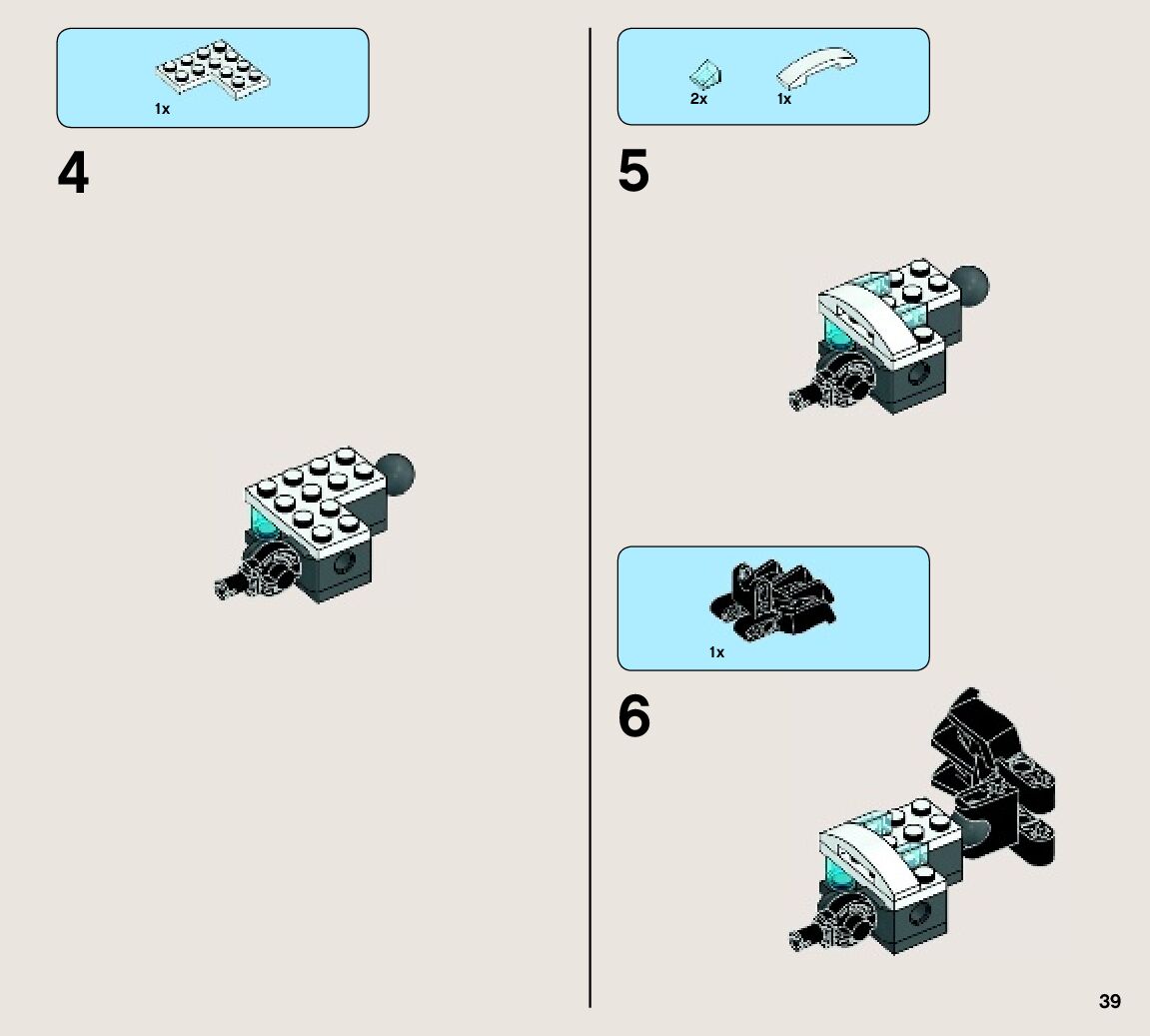 1x

4

2x 1x

5

1x

6

39