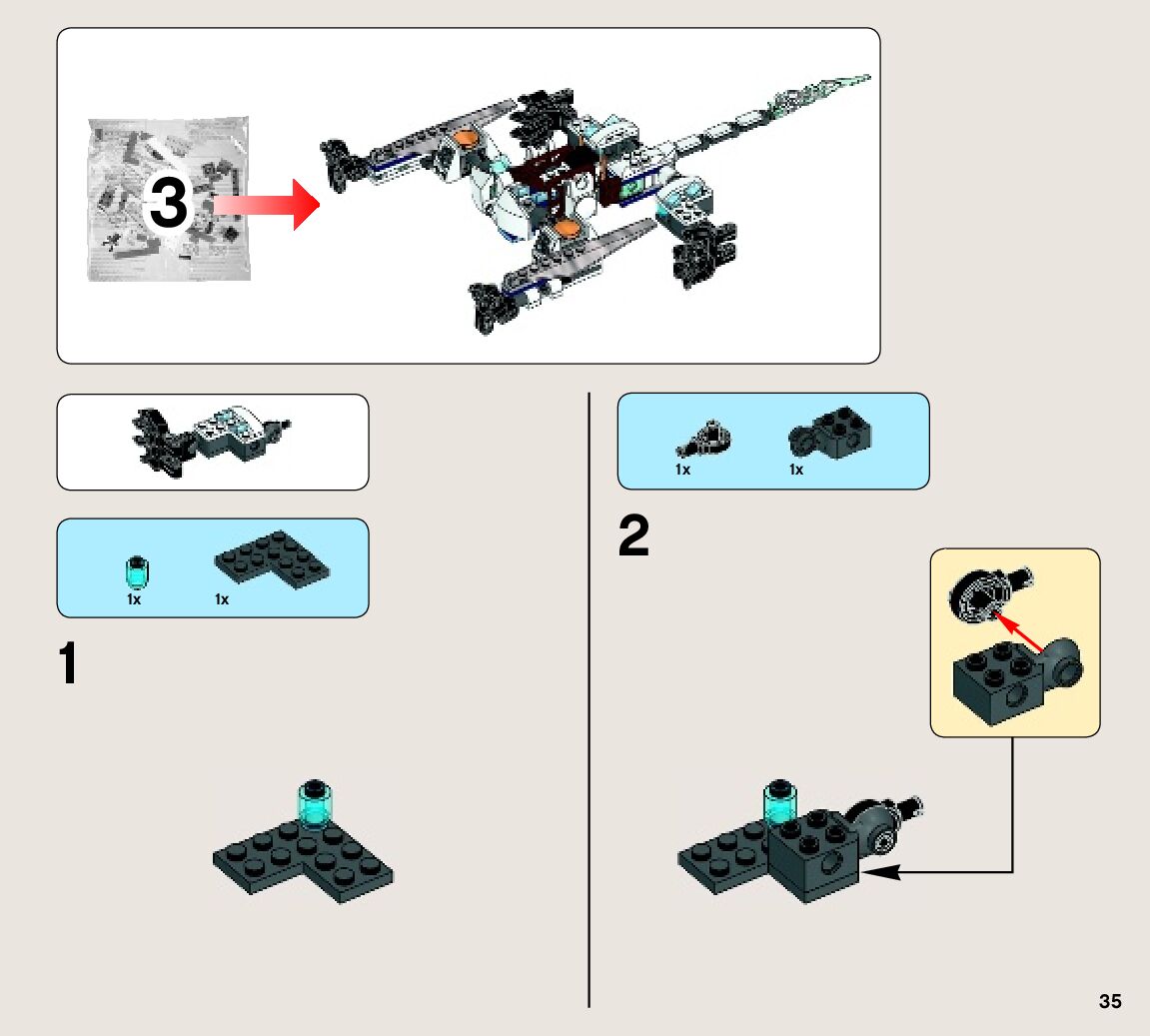 3

1x 1x

1

1x 1x

2

35