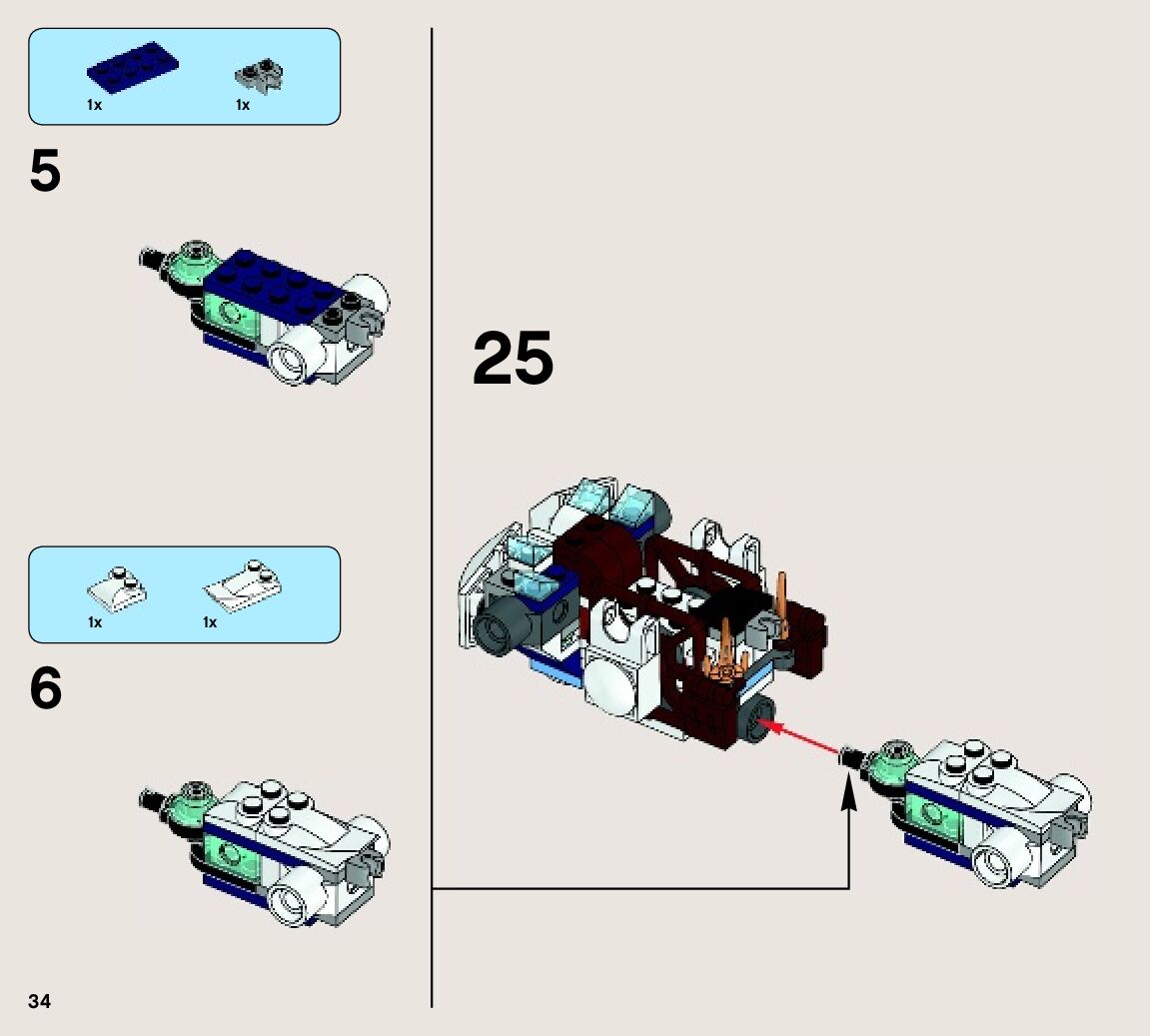 1x
1x

5

1x
1x

6

25

34