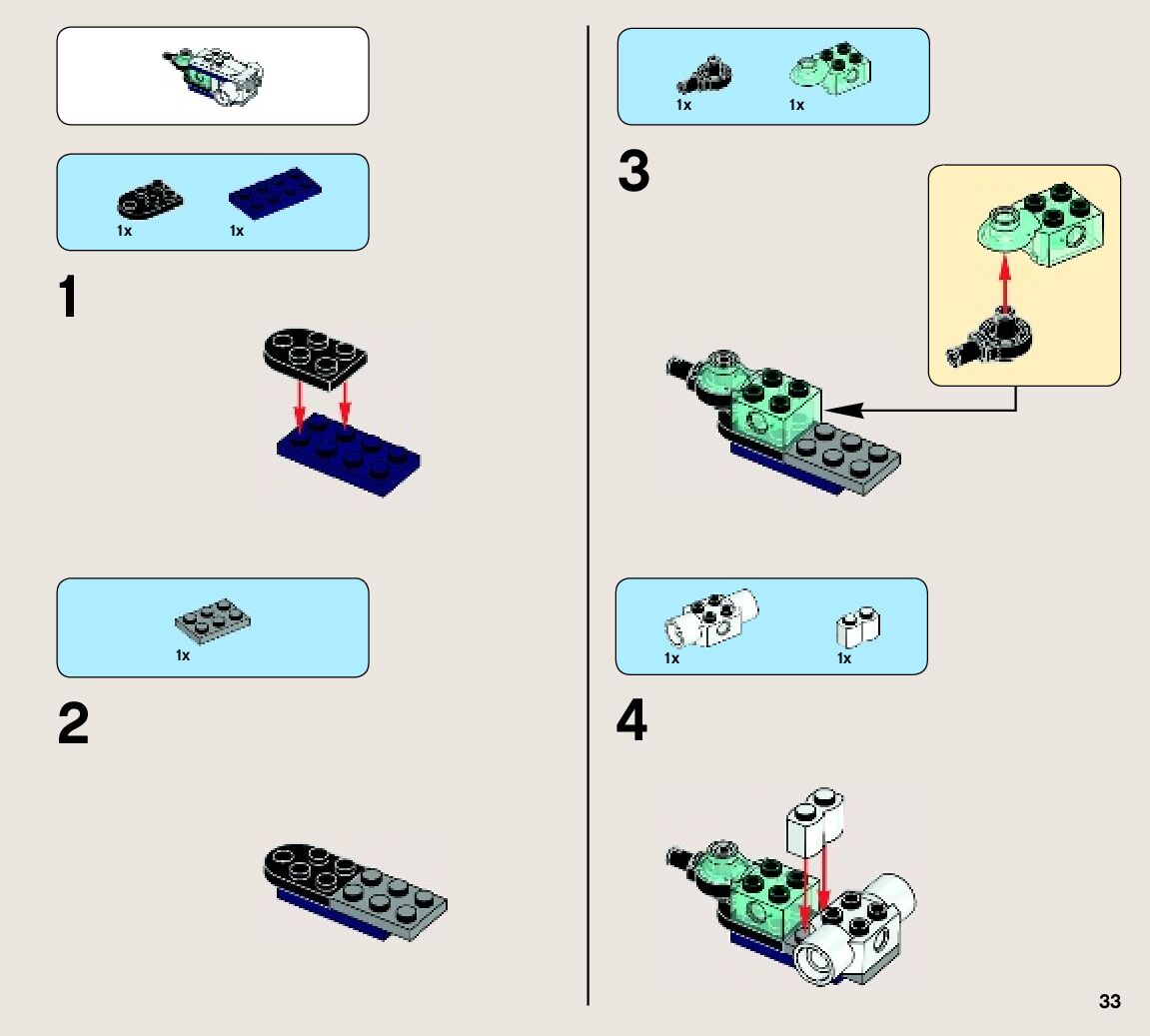 1x 1x

1

1x

2

1x 1x

3

1x 1x

4

33