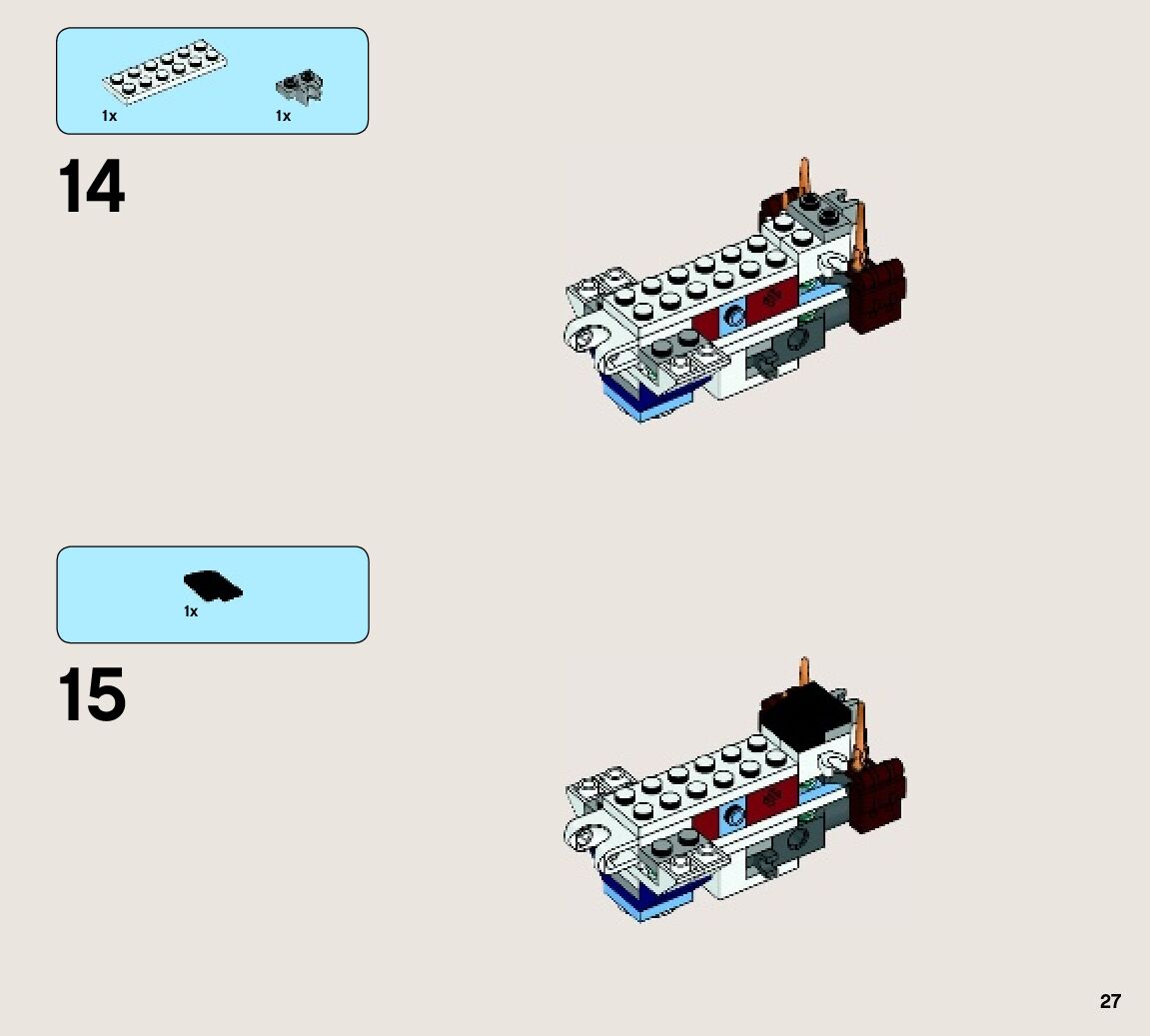 1x 1x

14

1x

15

27