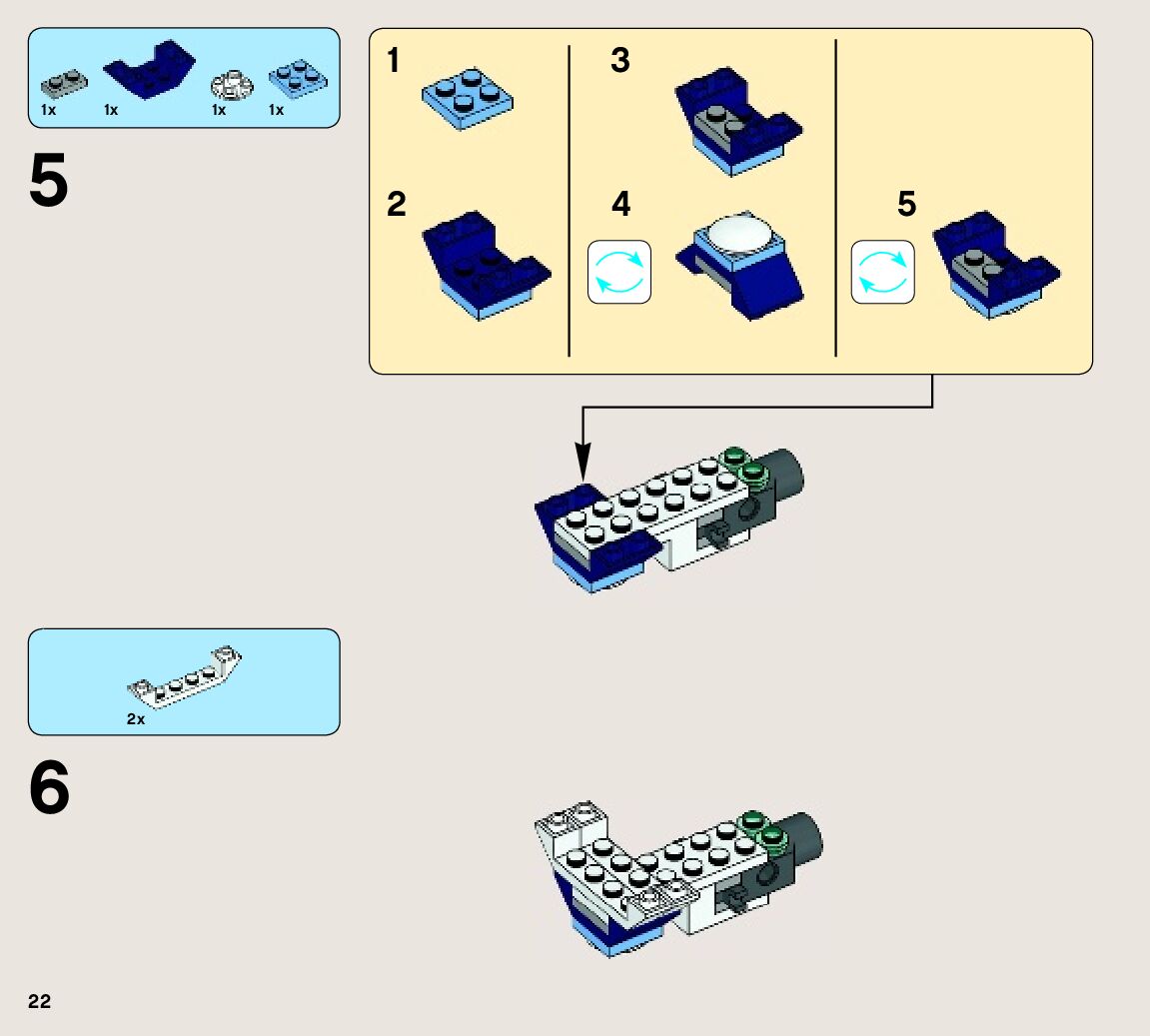 1x 1x 1x 1x

5

1

2

3

4

5

2x

6

22