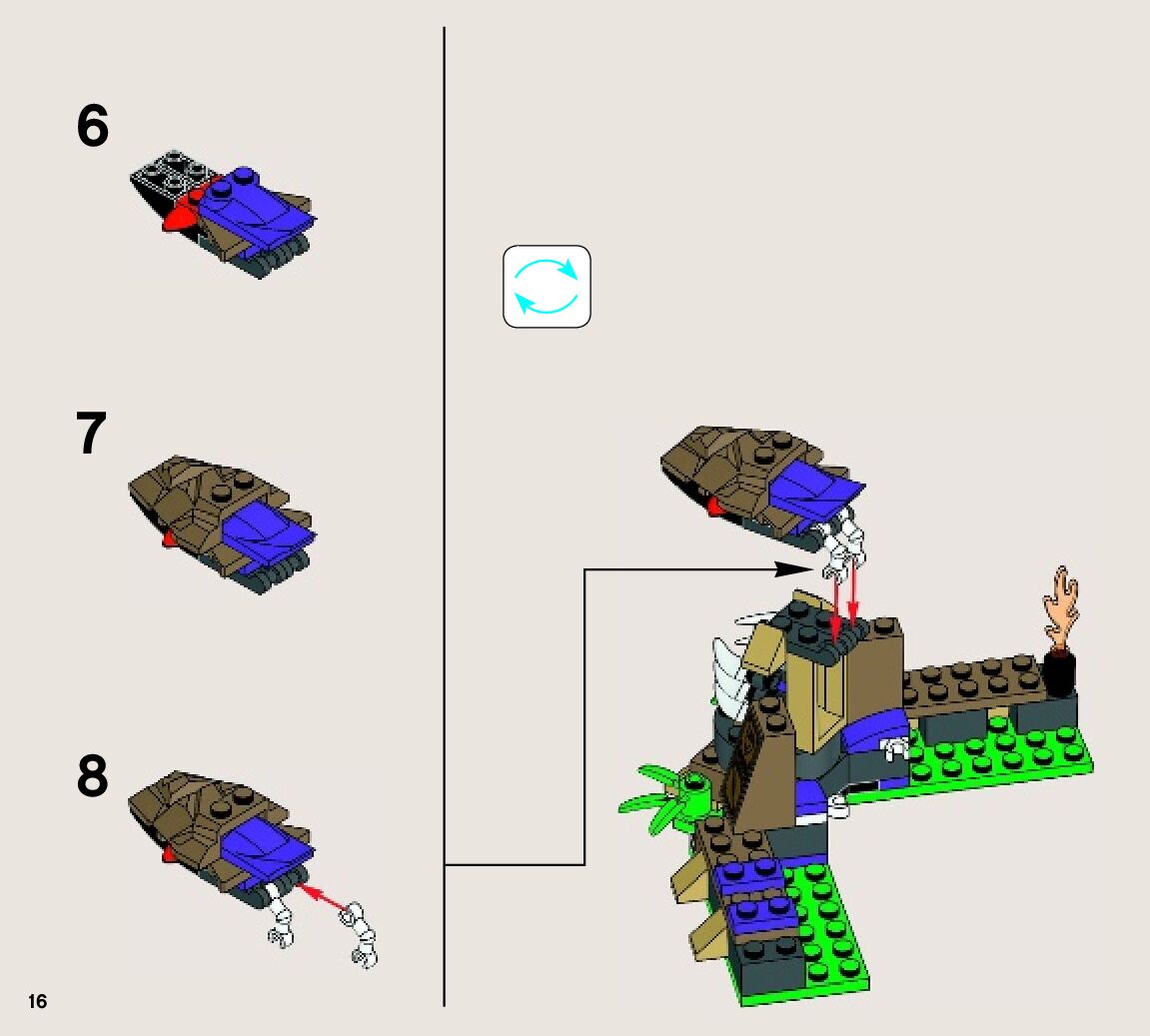 6

7

8

16