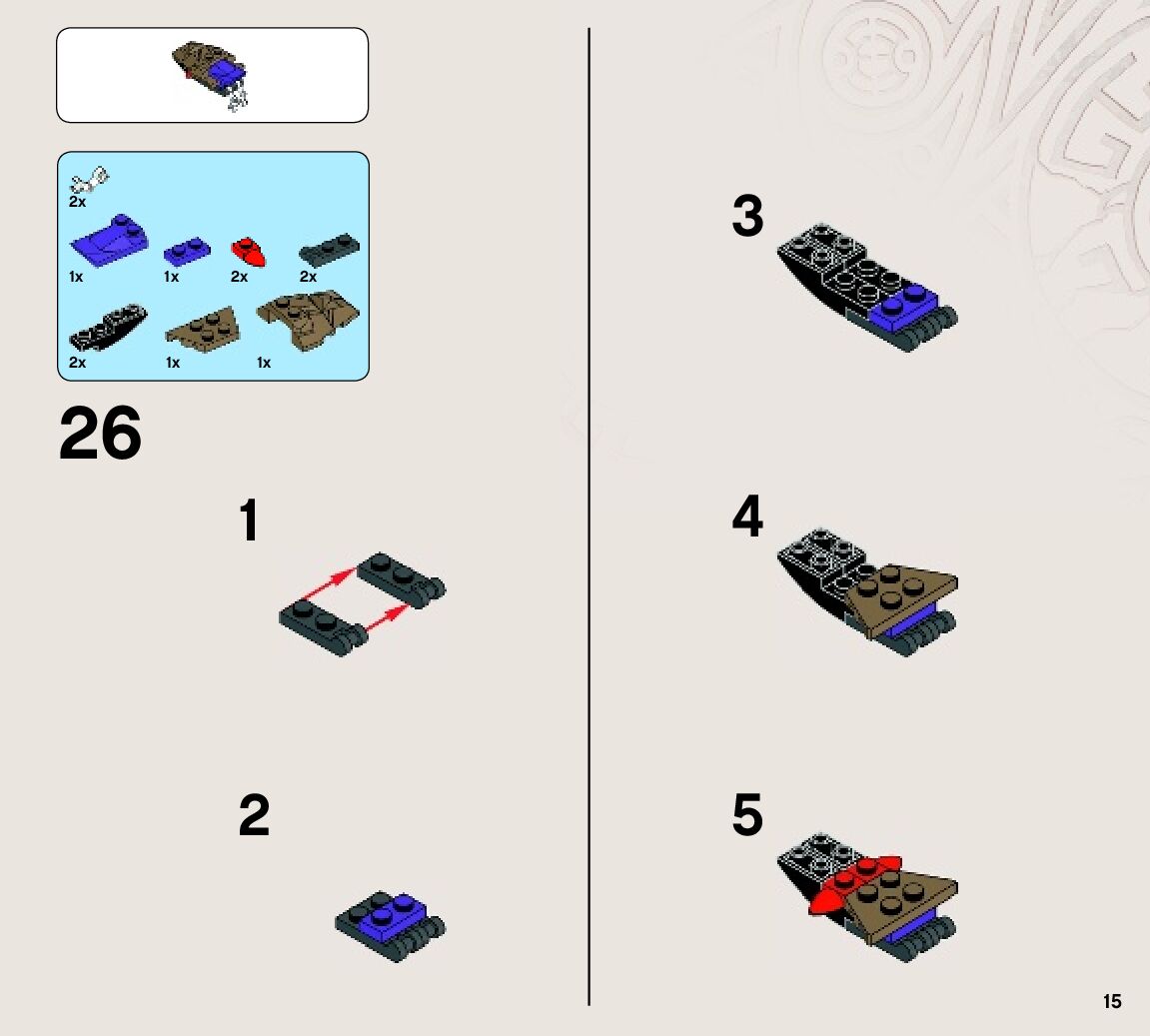 2x

1x
1x
2x
2x

2x
1x
1x

26

1

2

3

4

5

15