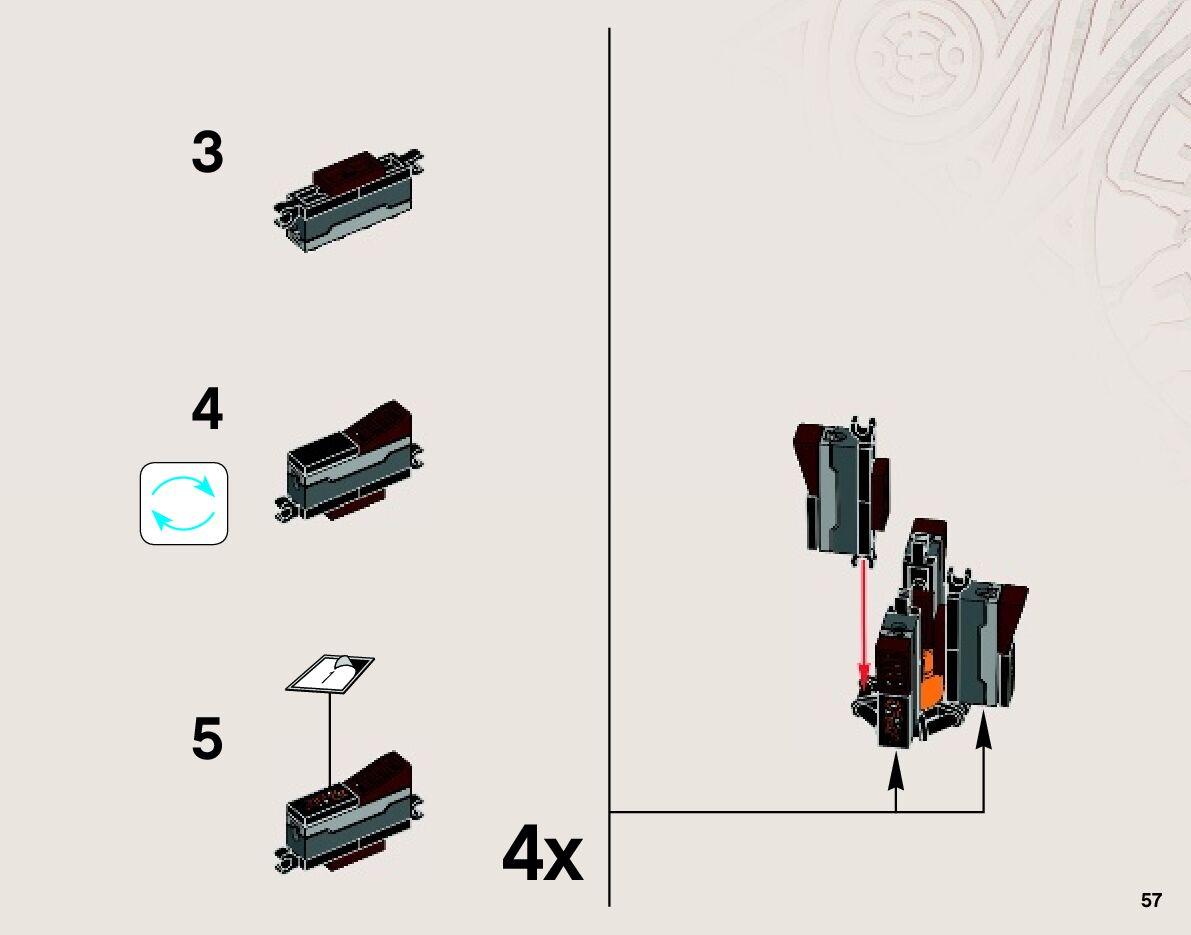 3

4

5

4x

57