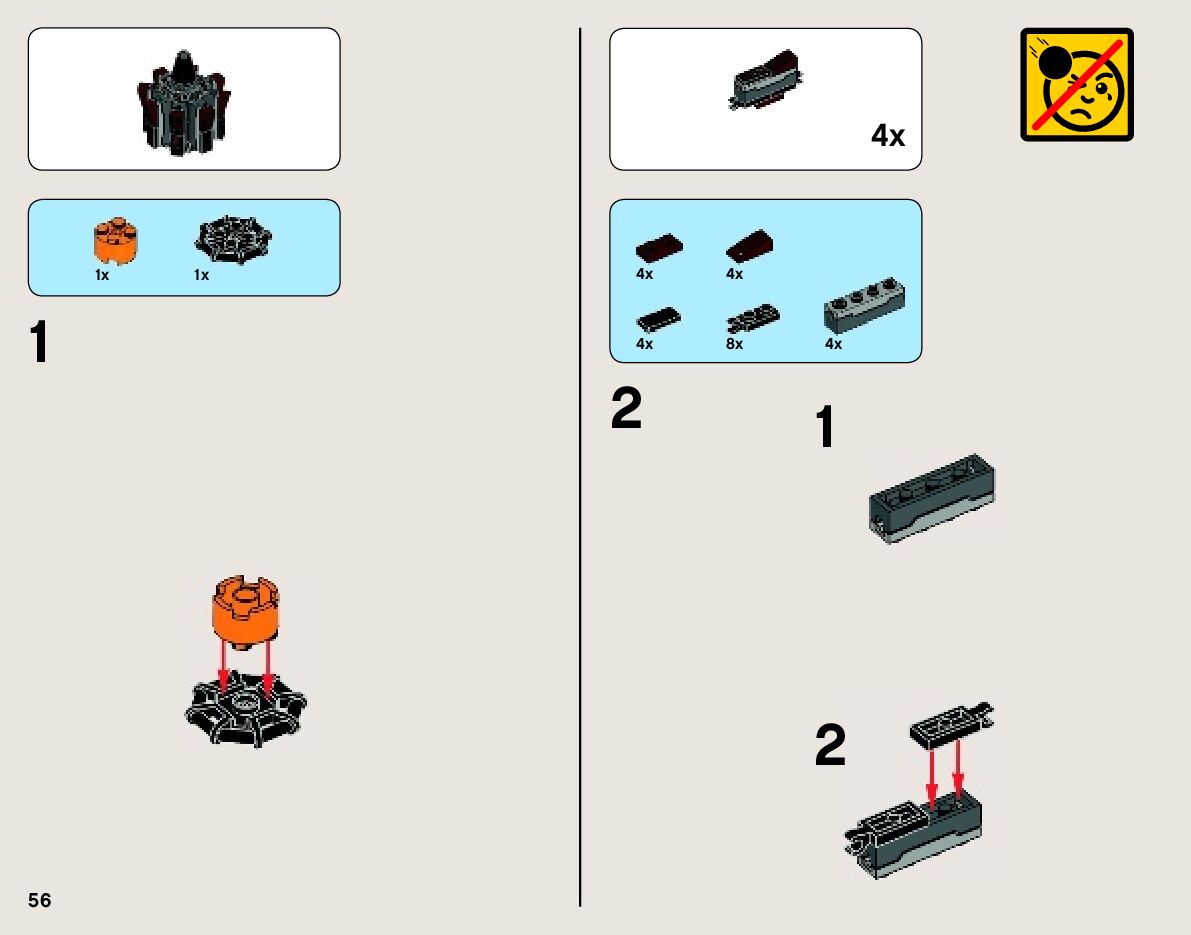 1x 1x

1

56

4x

4x 4x

4x 8x 4x

2

1

2