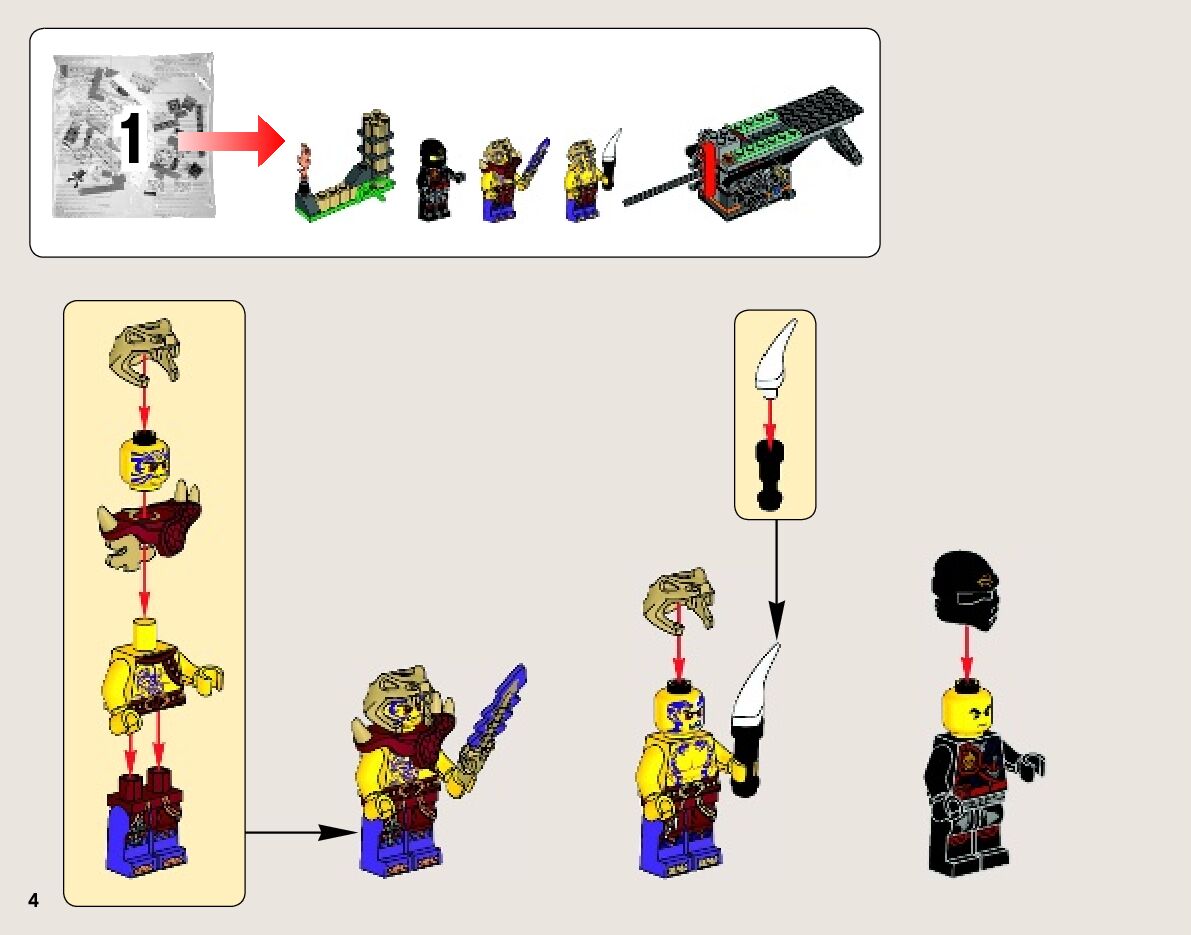 1

4