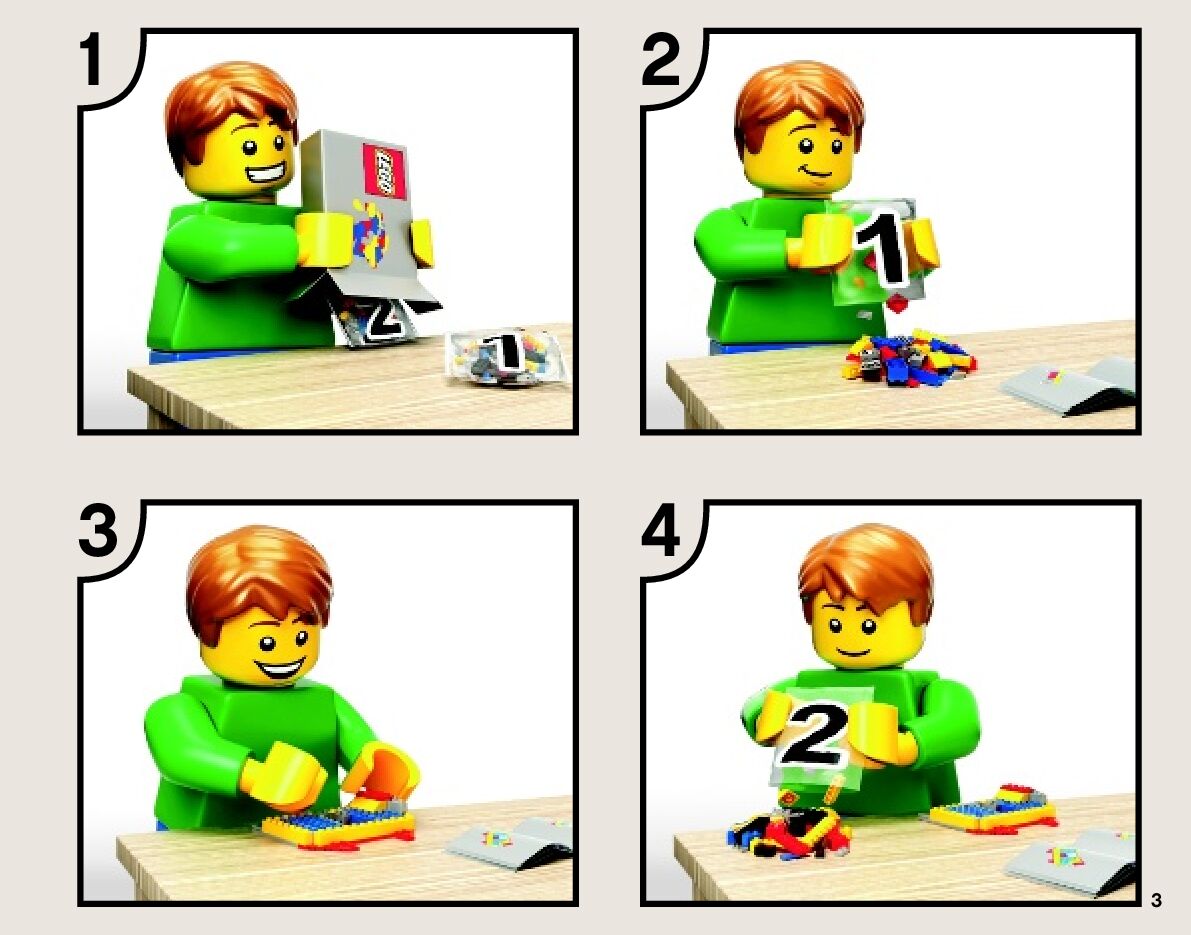 1

LEGO

2

1

2

1

3

4

2

3