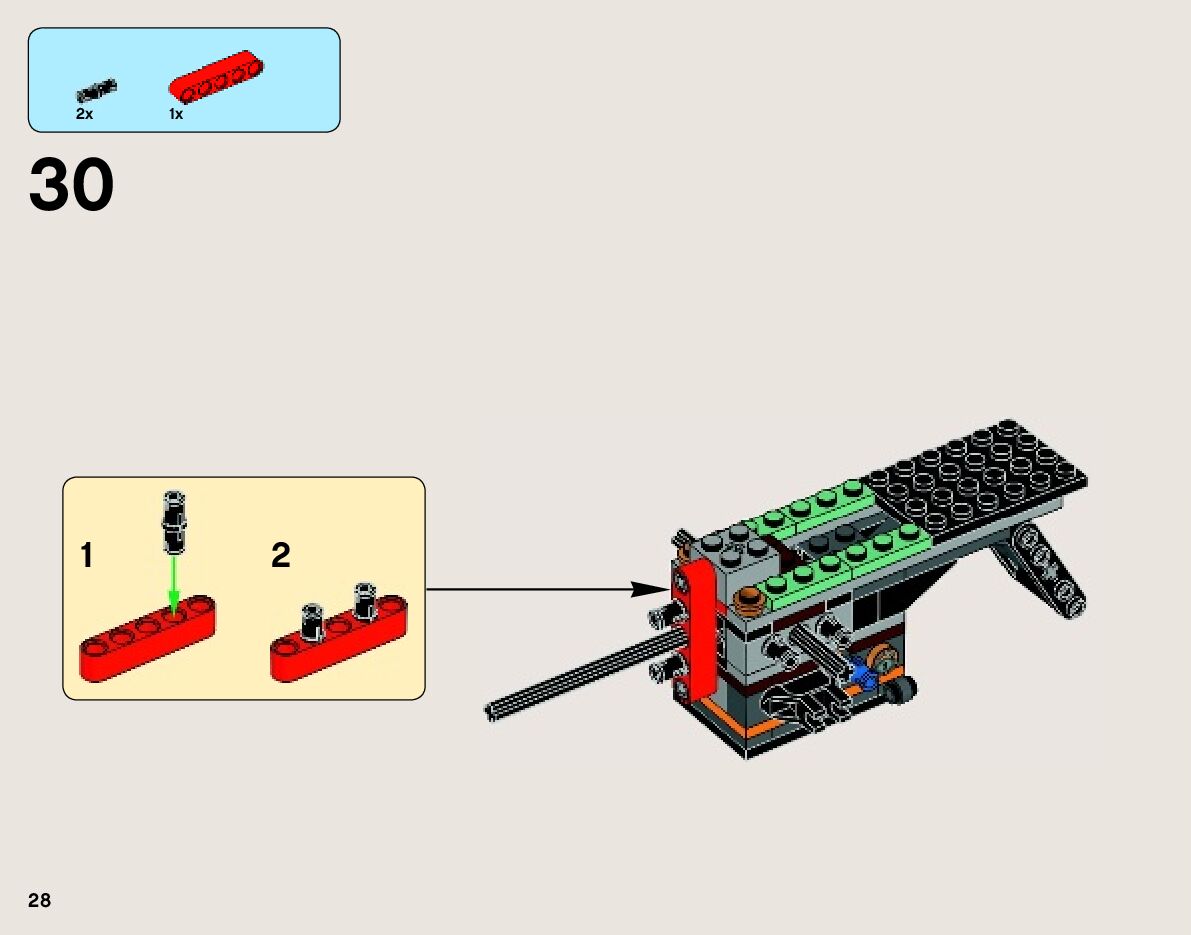 2x
1x

30

1

2

28