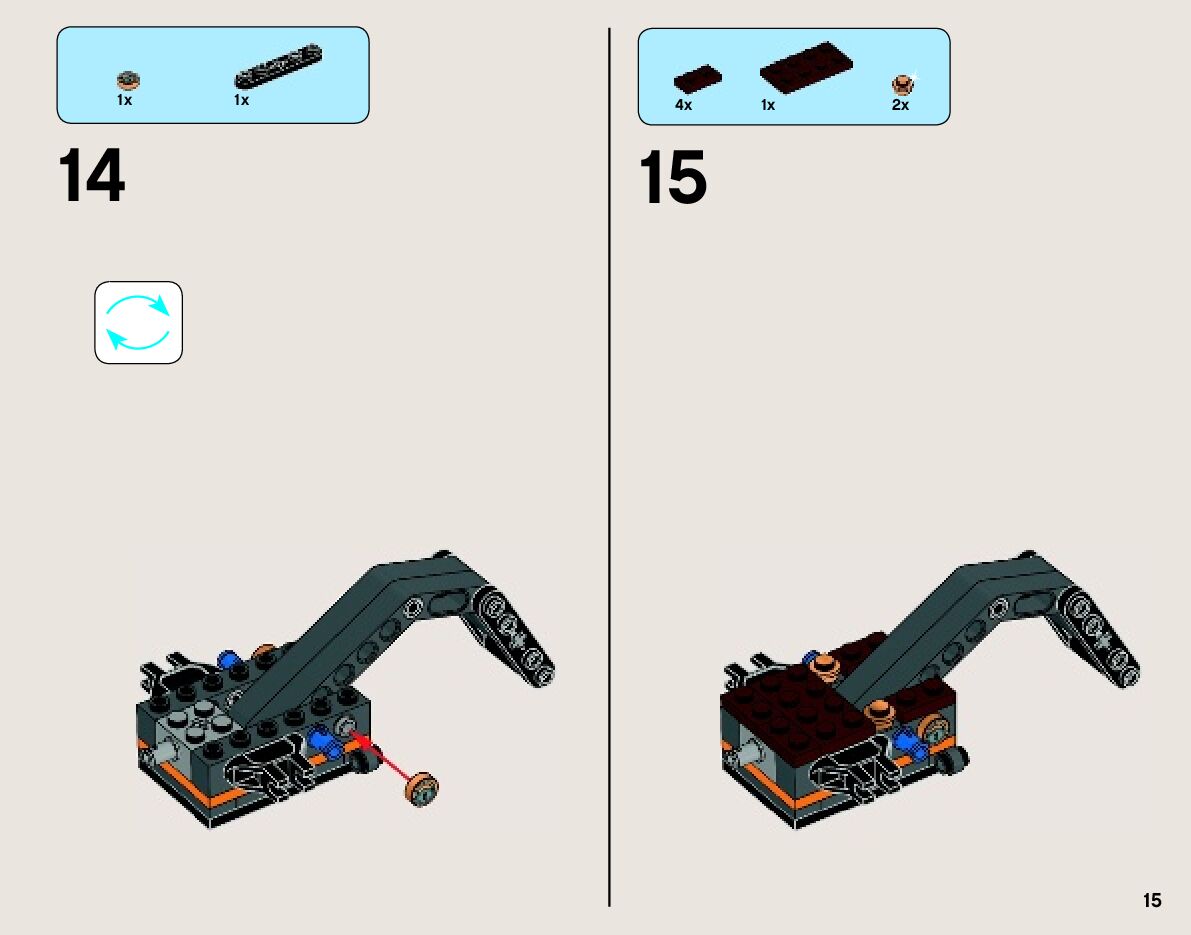 1x 1x

14

4x 1x 2x

15

15