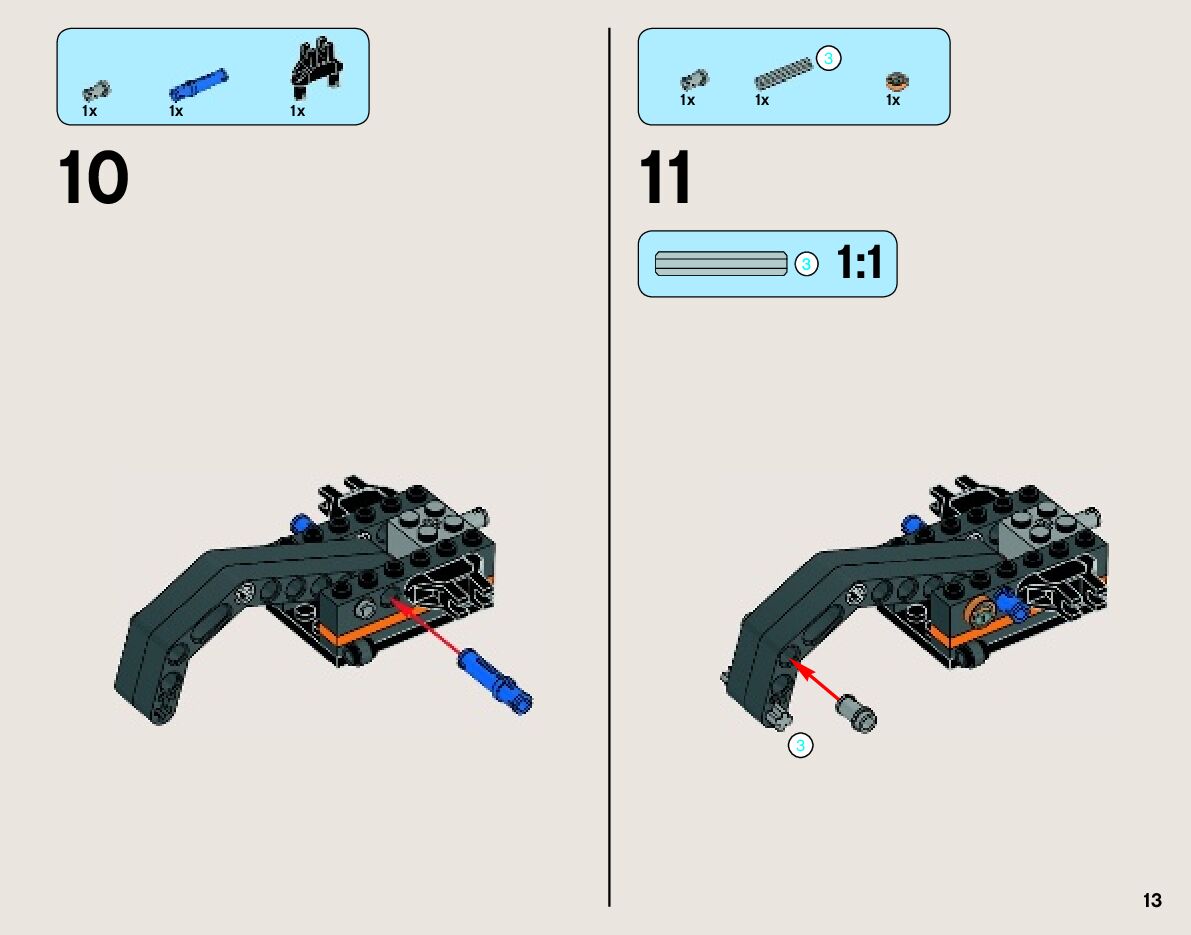 1x 1x 1x

10

3
1x 1x 1x

11

3 1:1

3

13