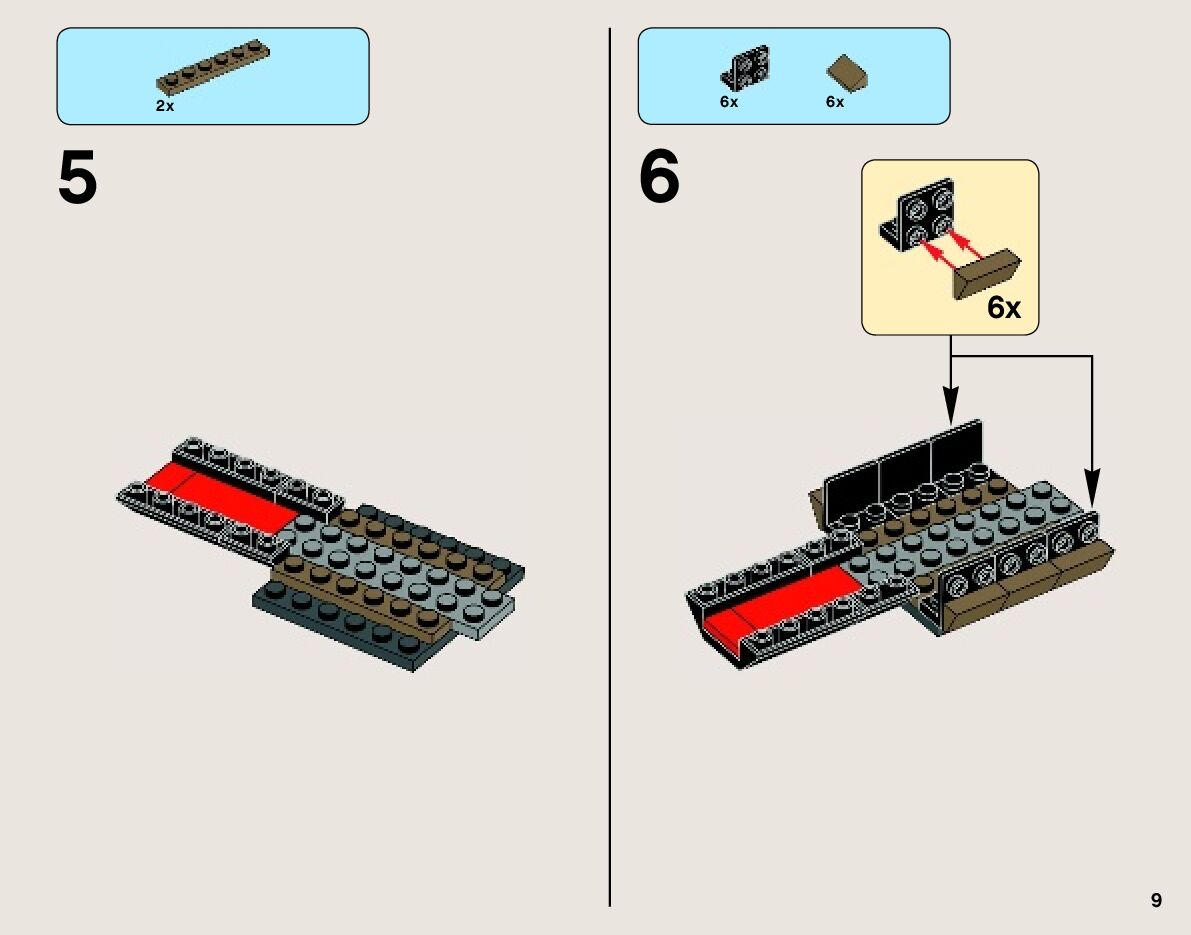 2x

5

6x 6x

6

6x

9