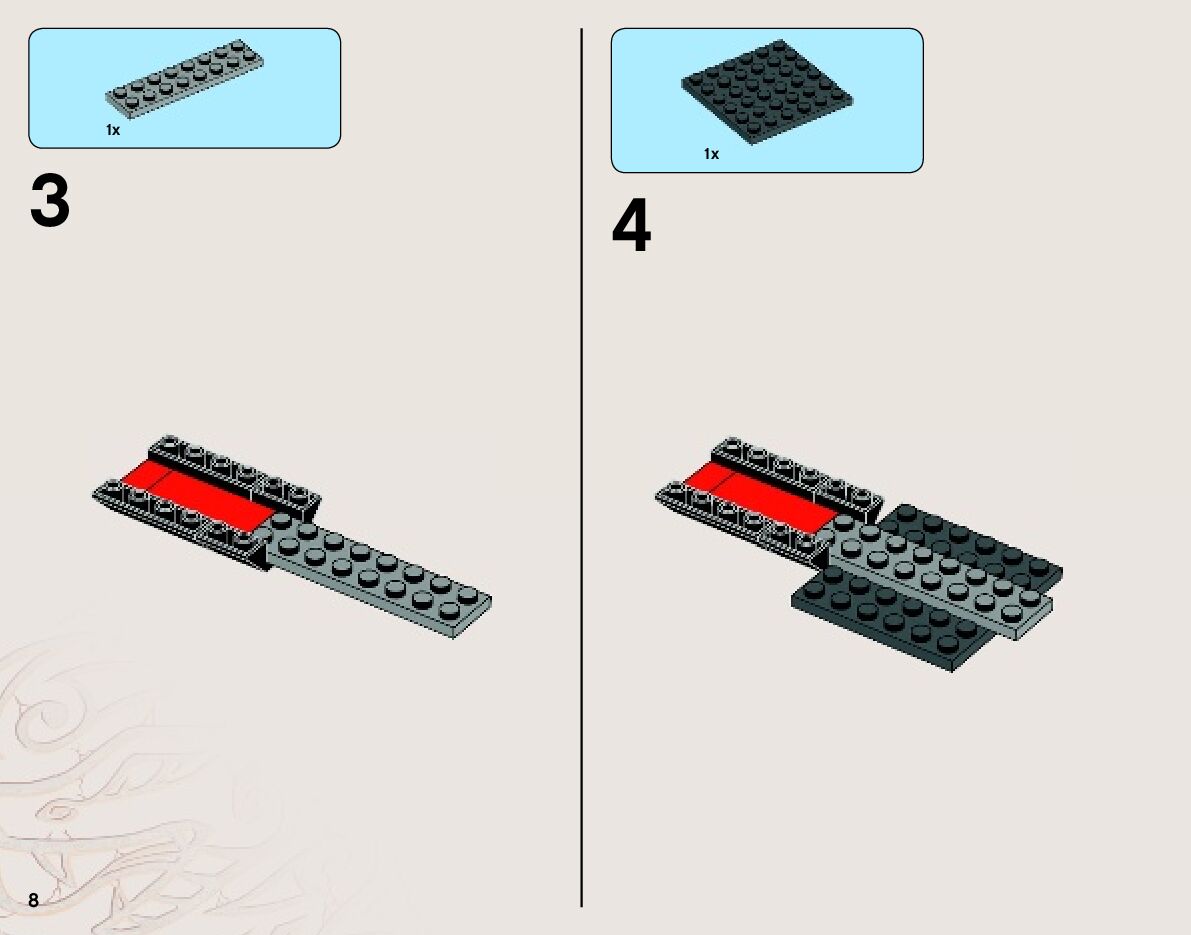 1x

3

1x

4

8