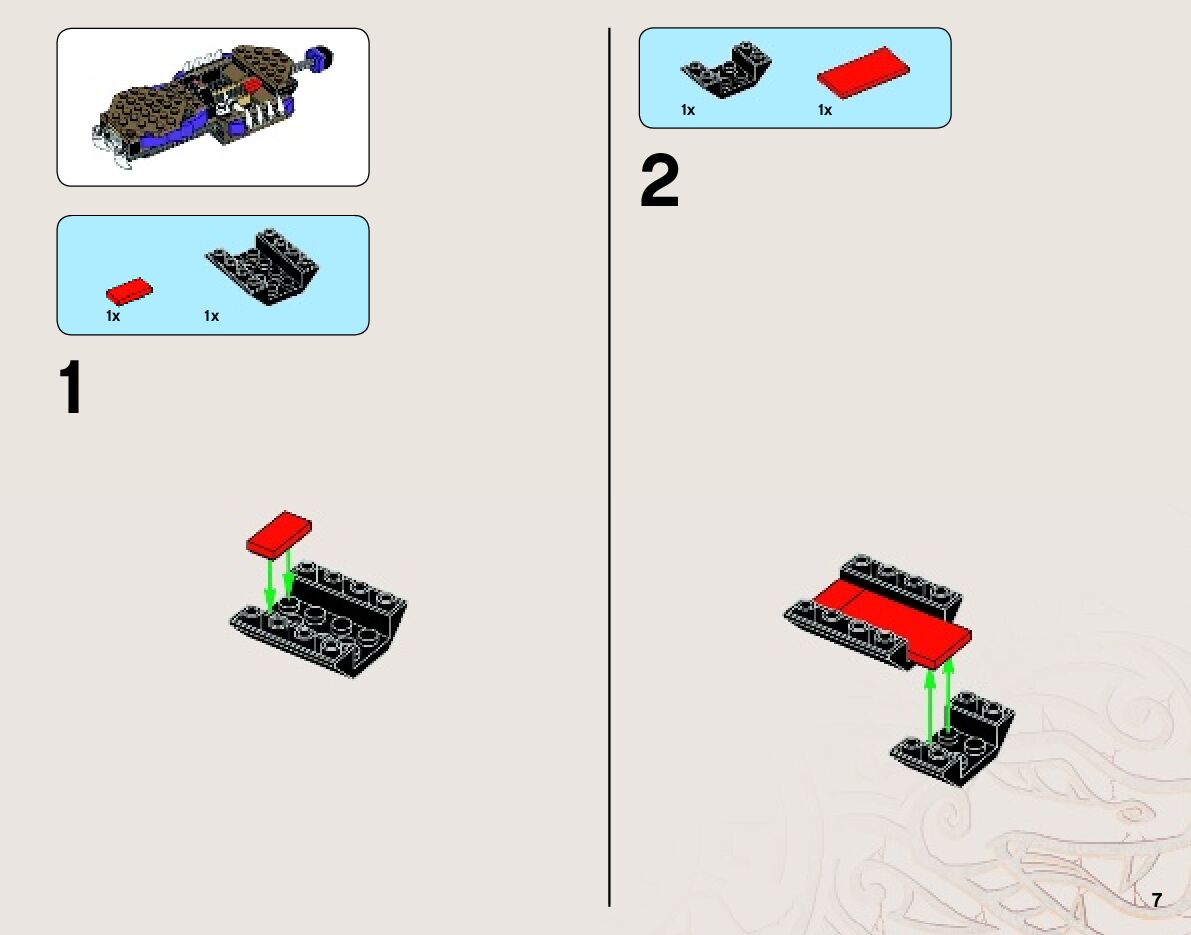 1x
1x

1

1x
1x

2

7