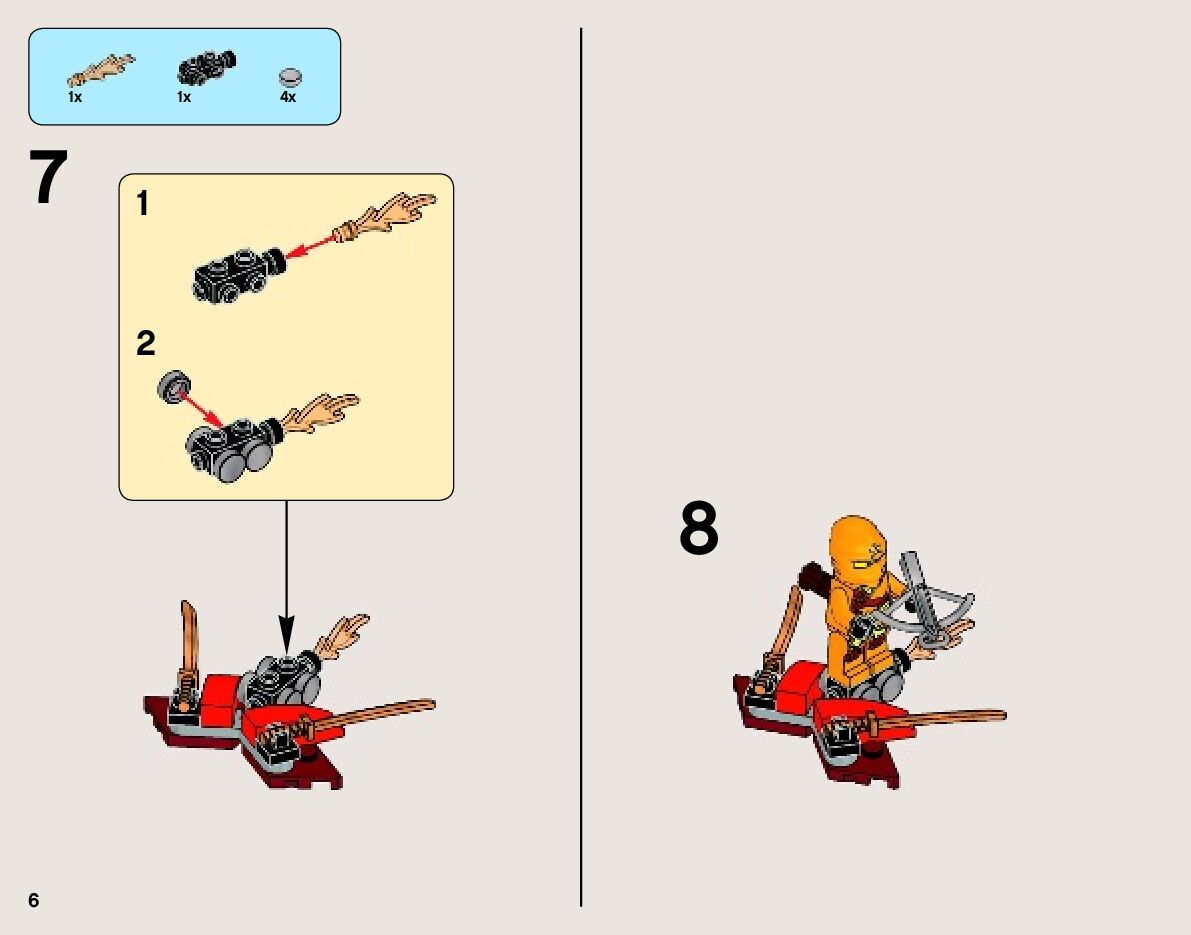 1x
1x
4x

7

1

2

8

6