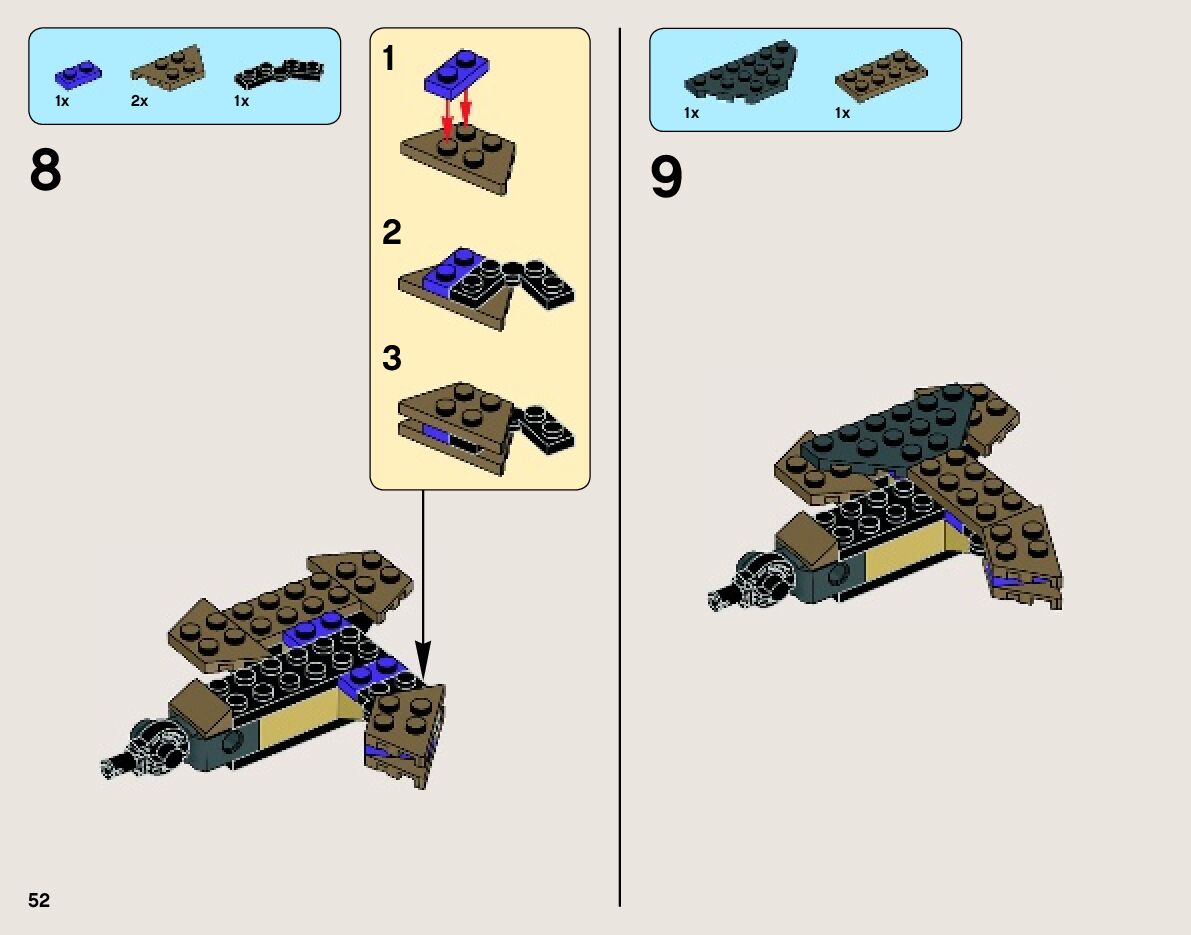 1x 2x 1x

8

1

2

3

1x 1x

9

52