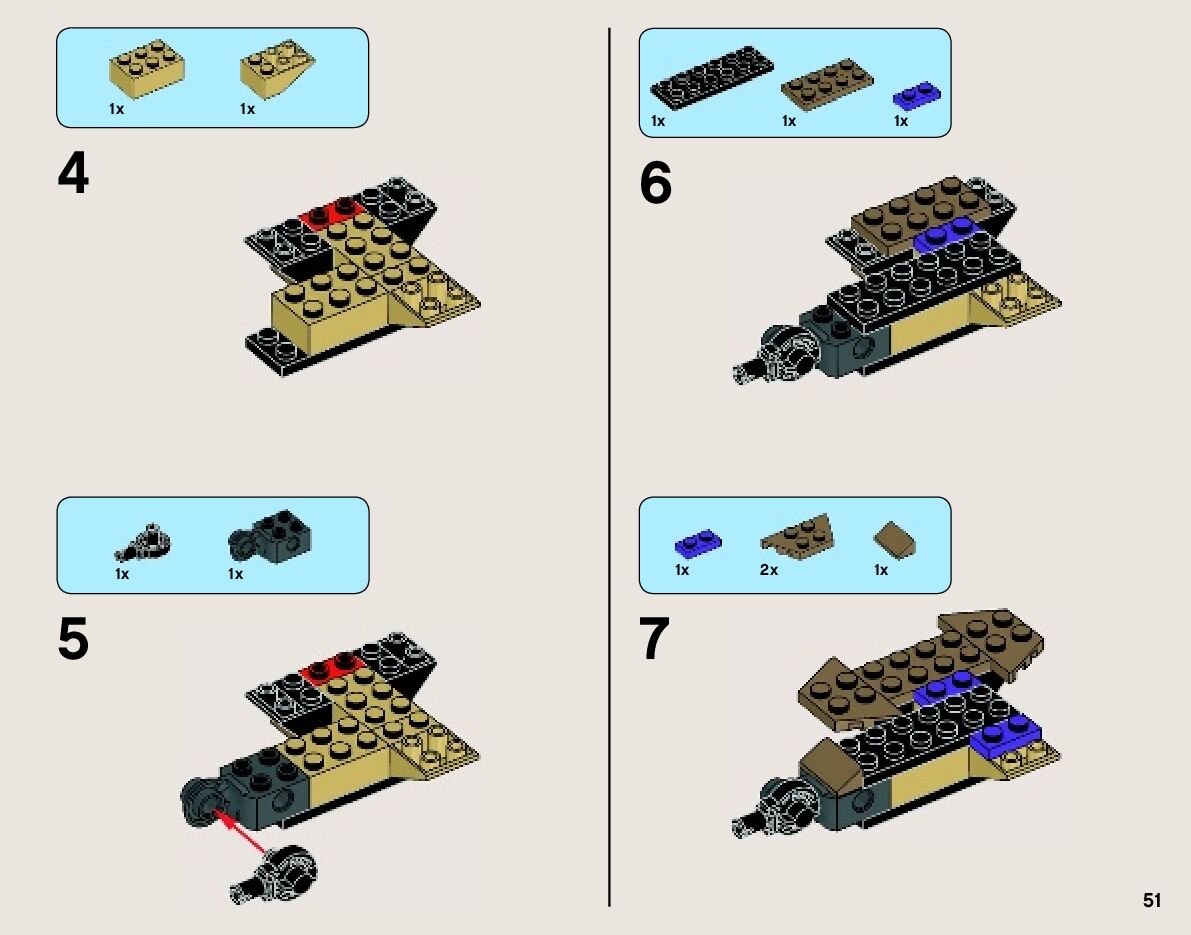 1x 1x

4

1x 1x

5

1x 1x 1x

6

1x 2x 1x

7

51