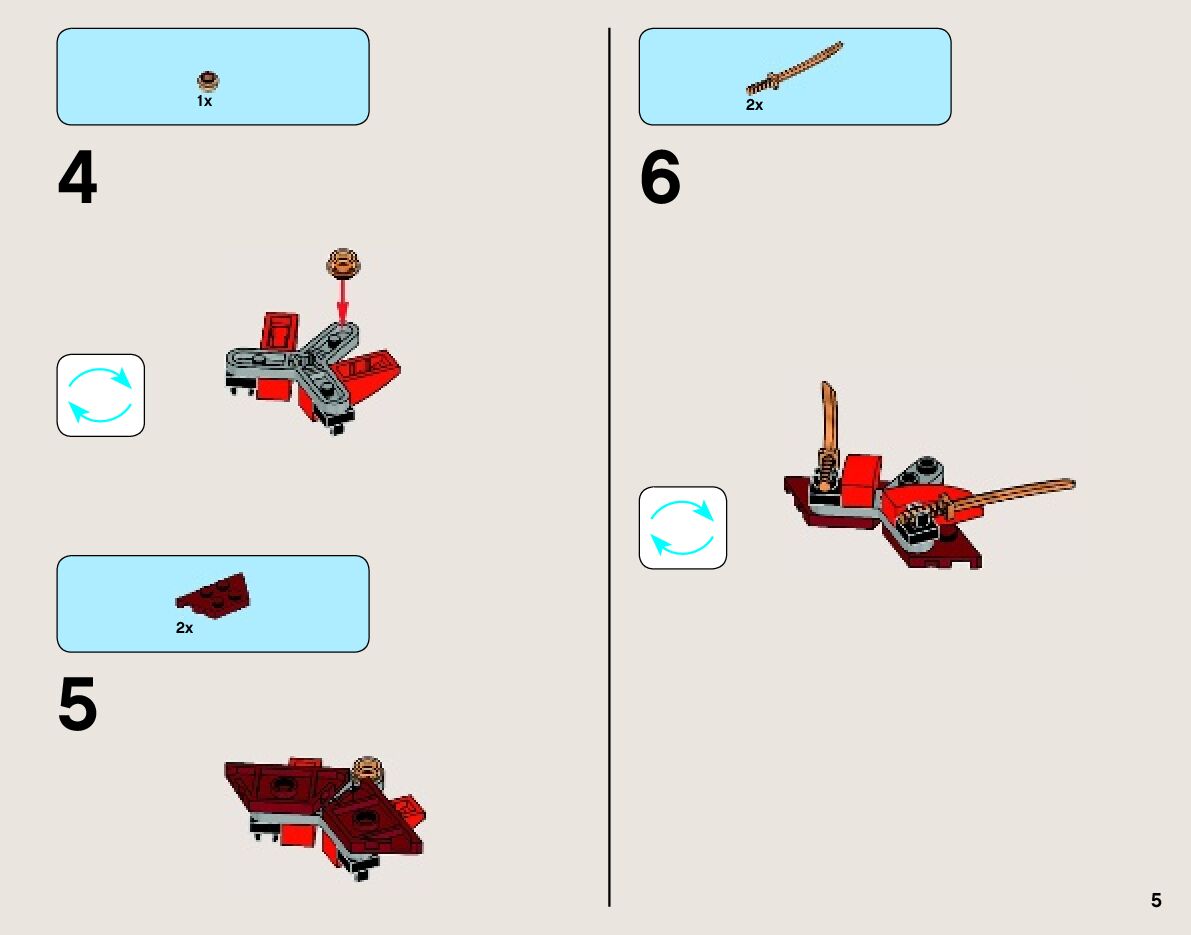 1x

4

2x

5

2x

6

5