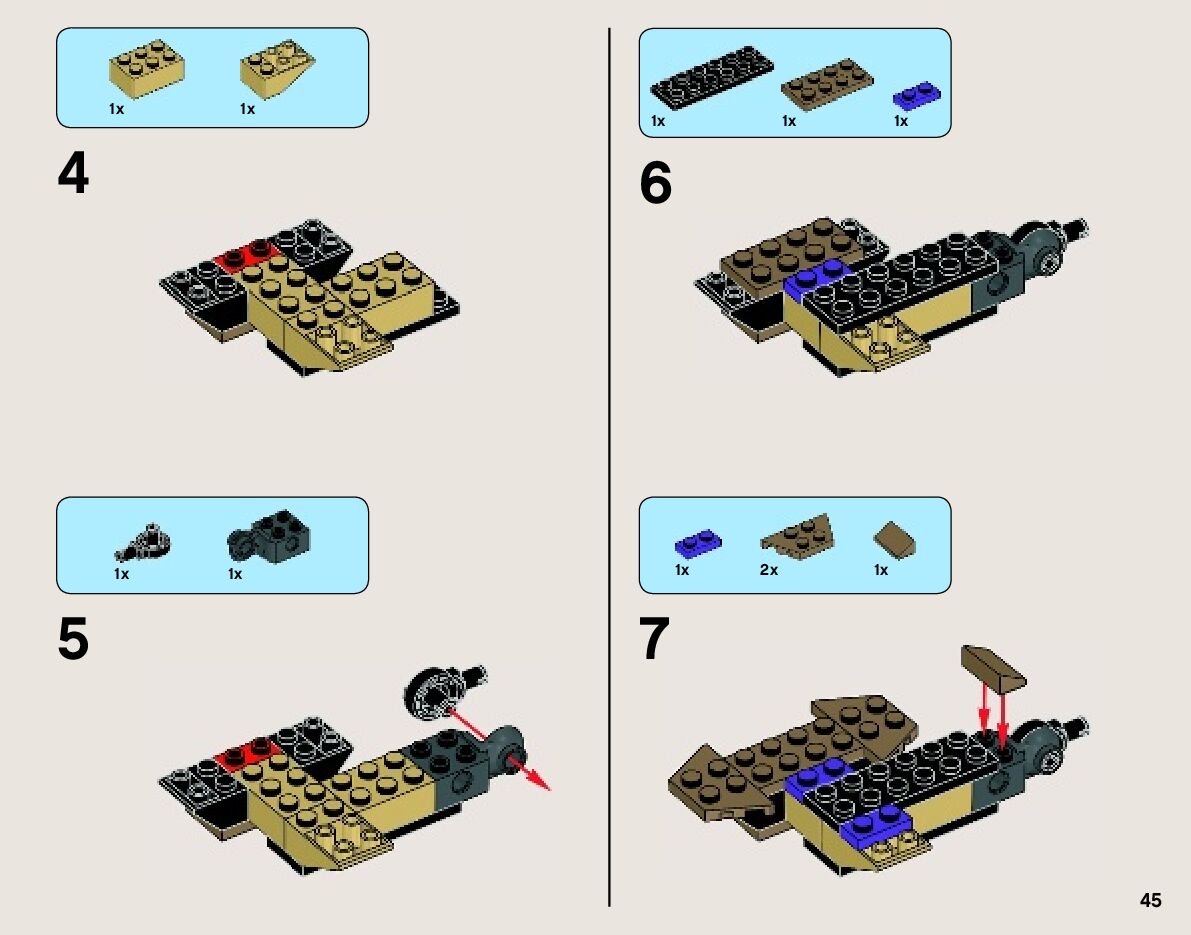 1x 1x

4

1x 1x

5

1x 1x 1x

6

1x 2x 1x

7

45