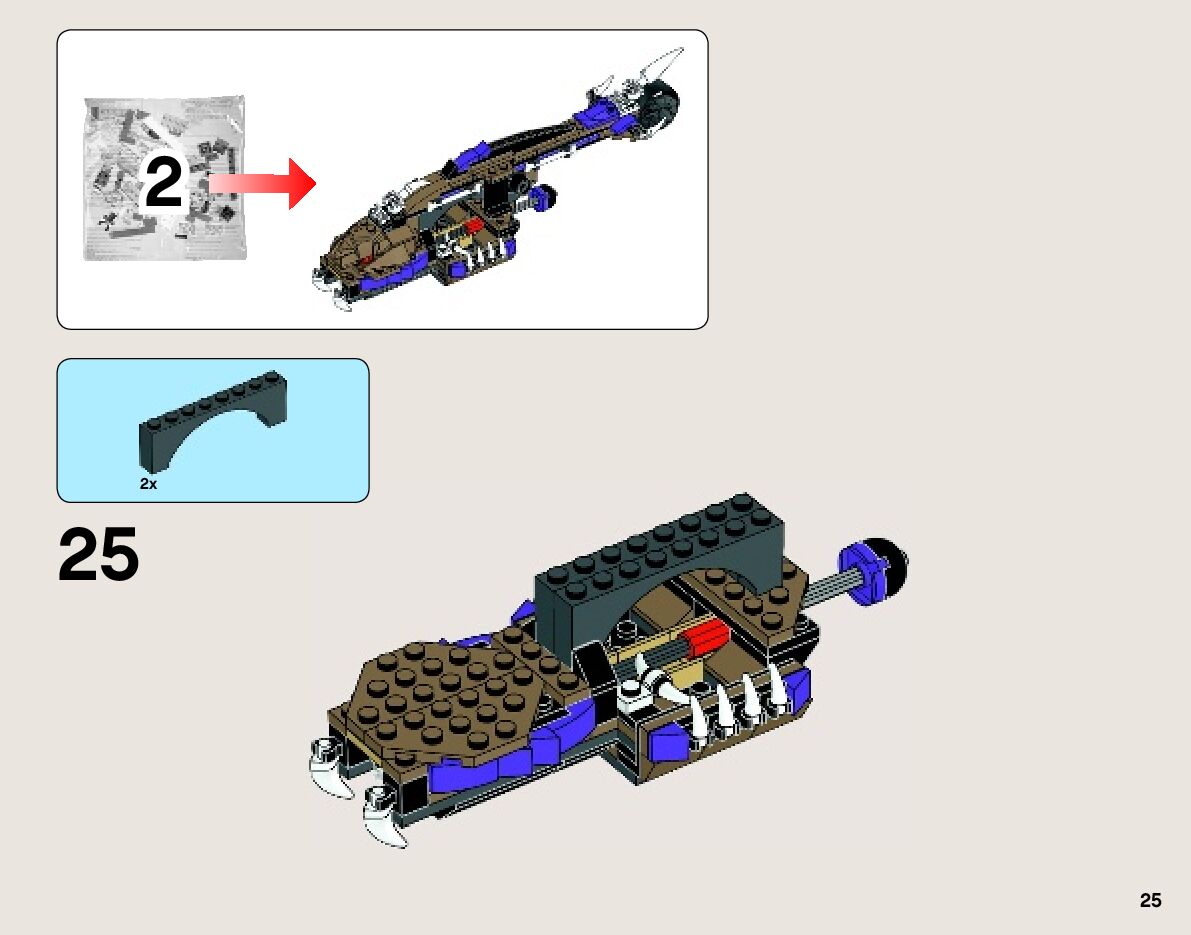 2

2x

25

25