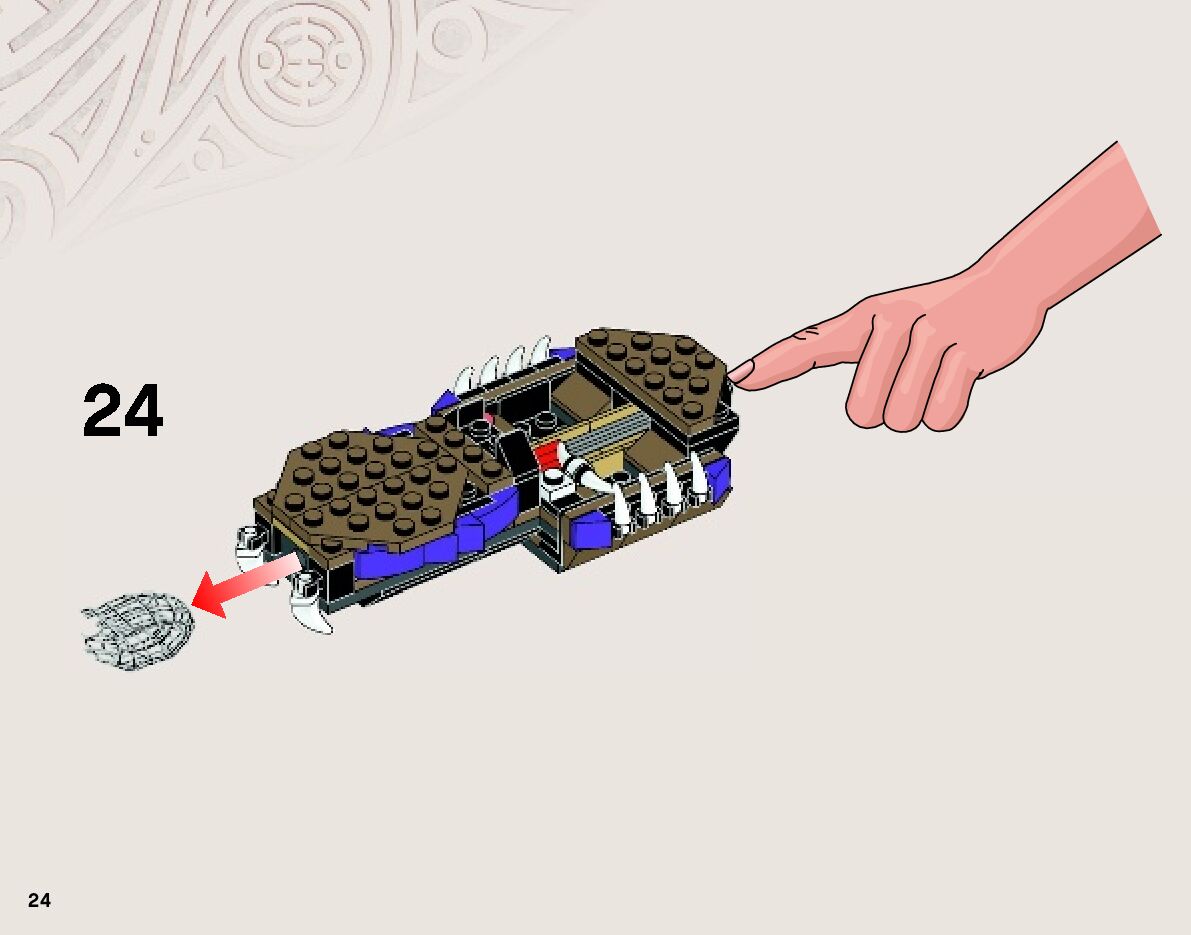 24

24