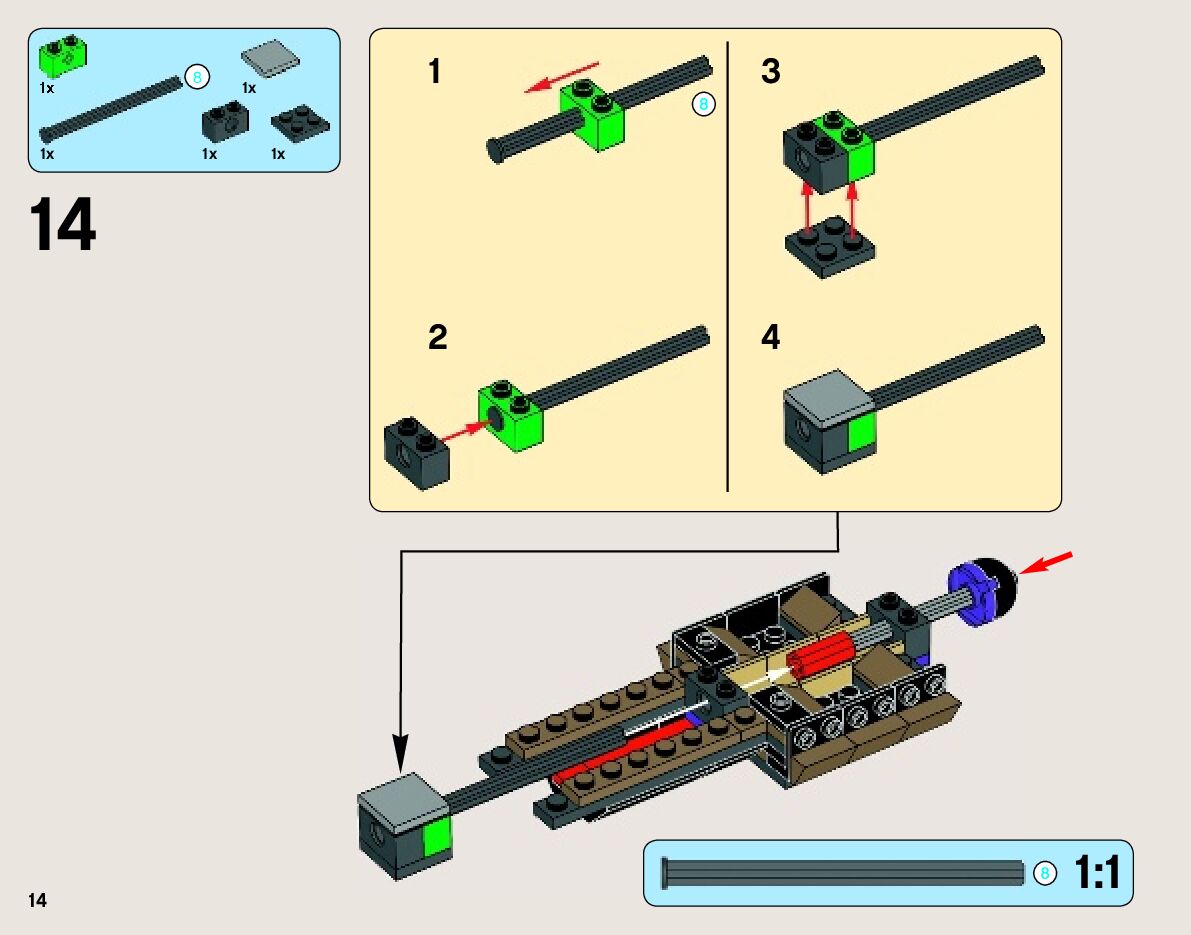 1x
8
1x
1x
1x
1x

14

1
8
2
3
4

8 1:1

14