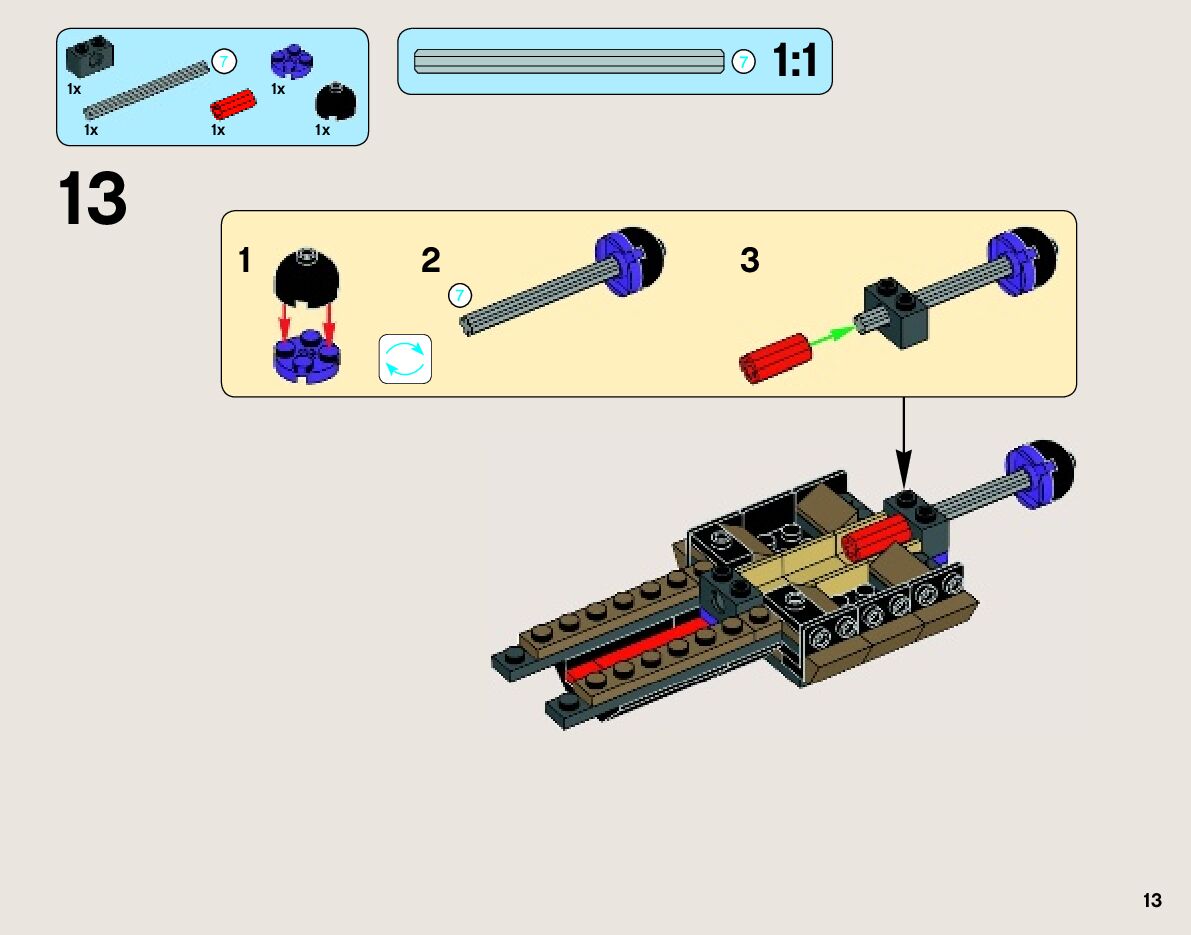 1x
7
1x
1x
1x
1x

7
1:1

13

1
2
7
3

13