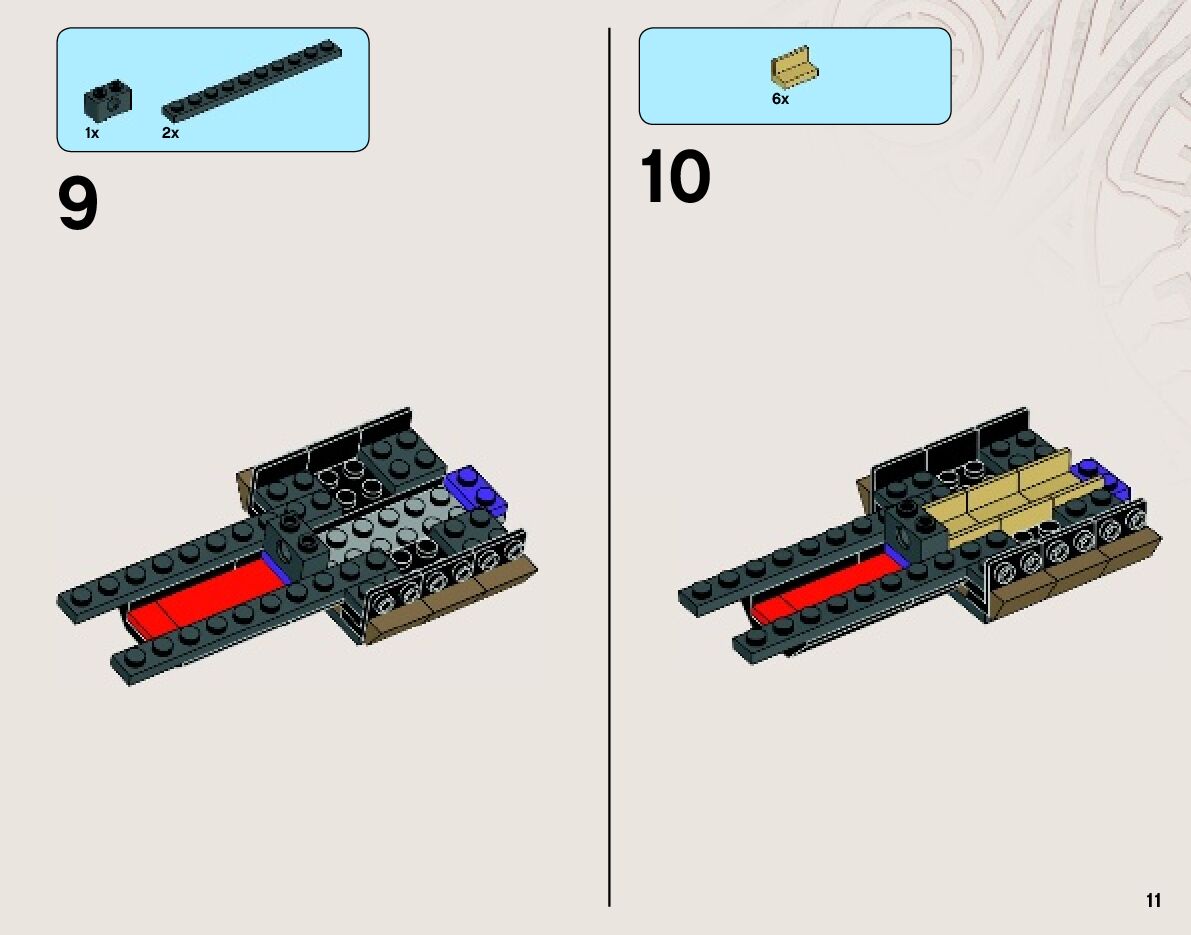 1x 2x

9

6x

10

11