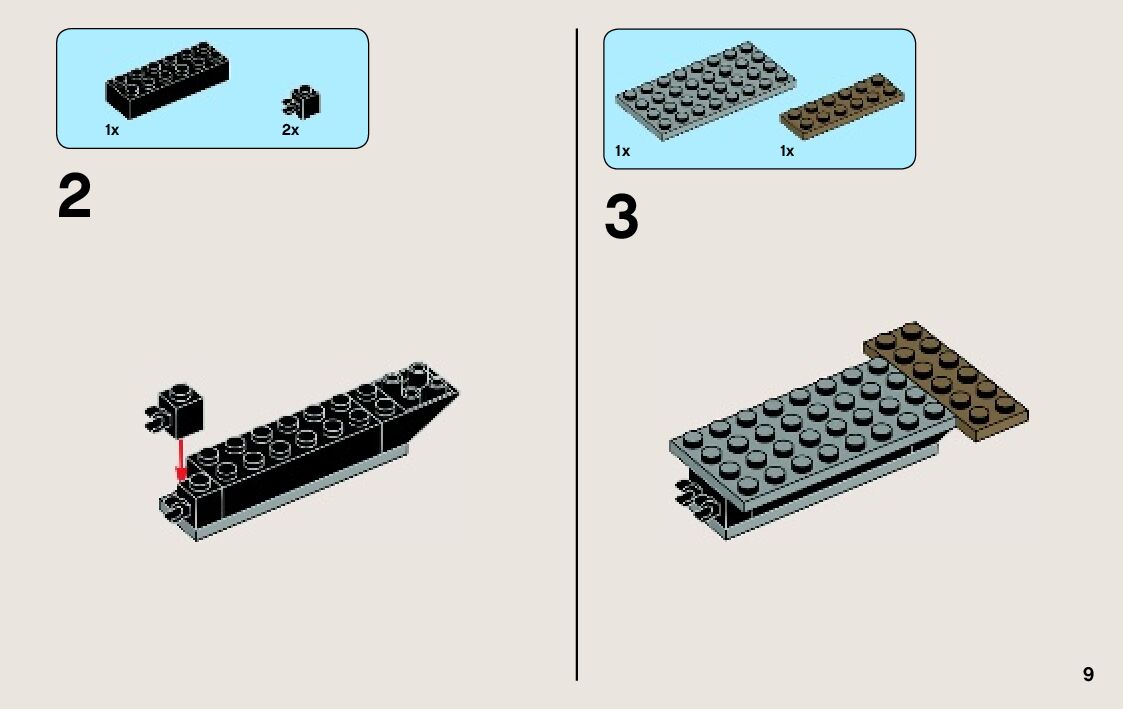 1x
2x

2

1x
1x

3

9