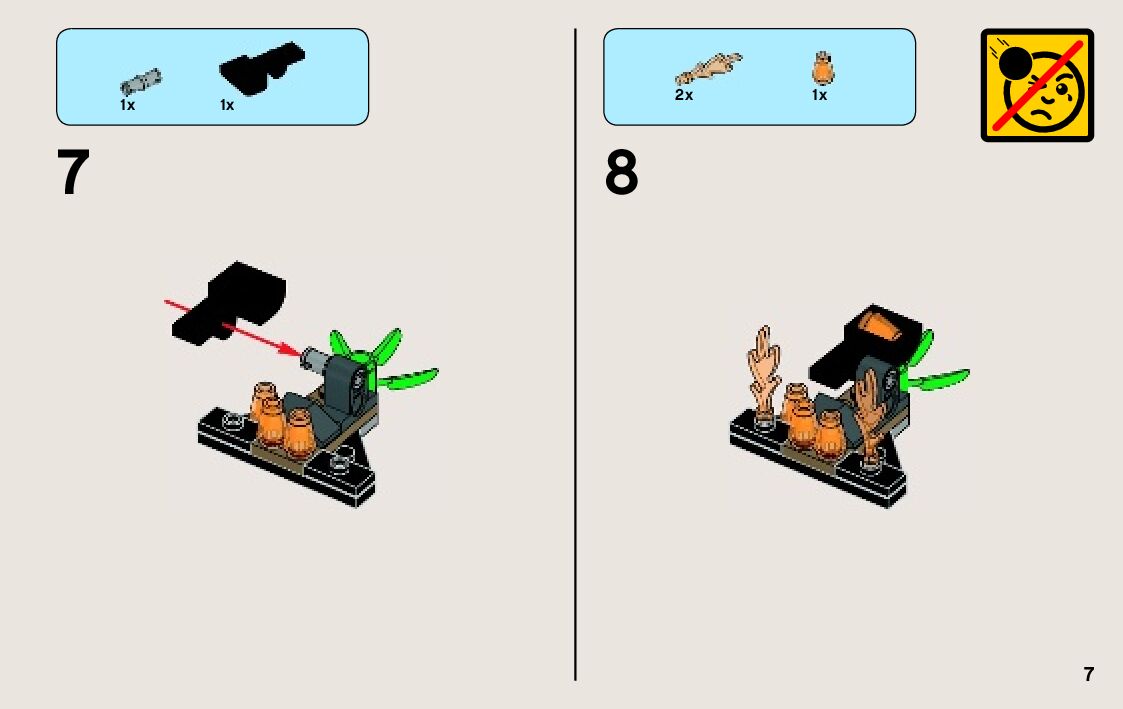 1x 1x

7

2x 1x

8

7