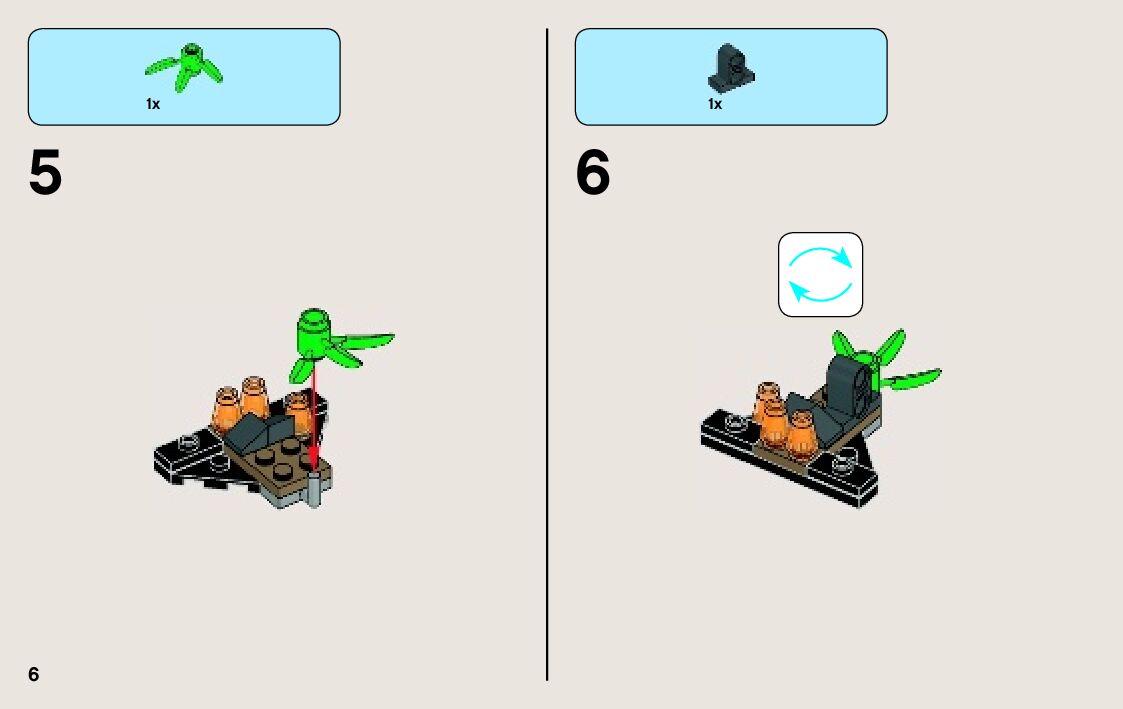 1x

5

1x

6

6